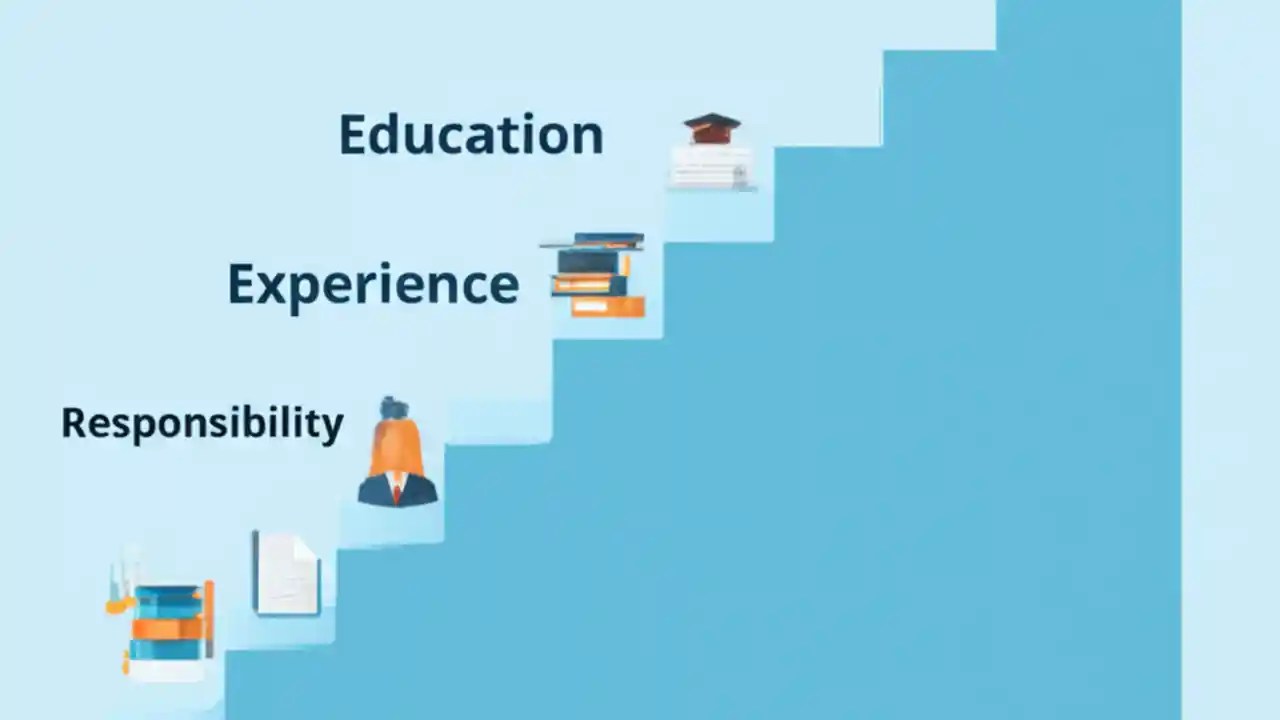 Education

Experience

Responsibility