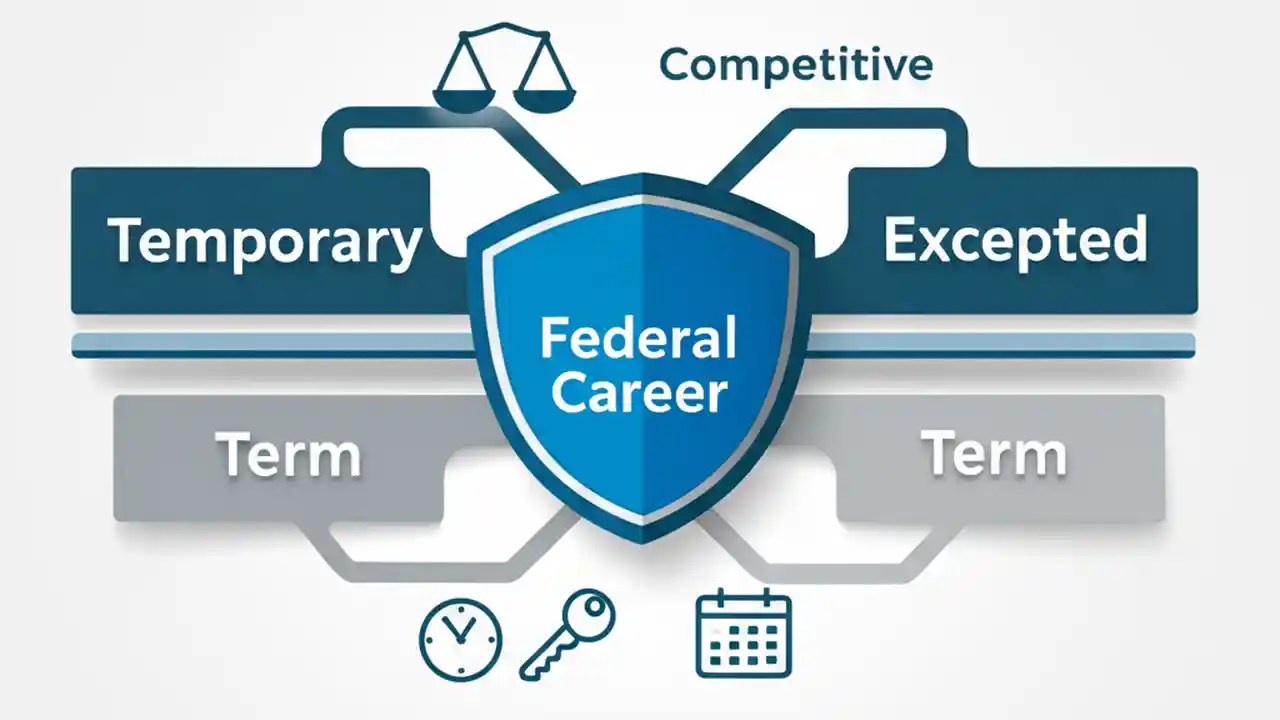 Competitive

Temporary

Excepted

Federal Career

Term

Term