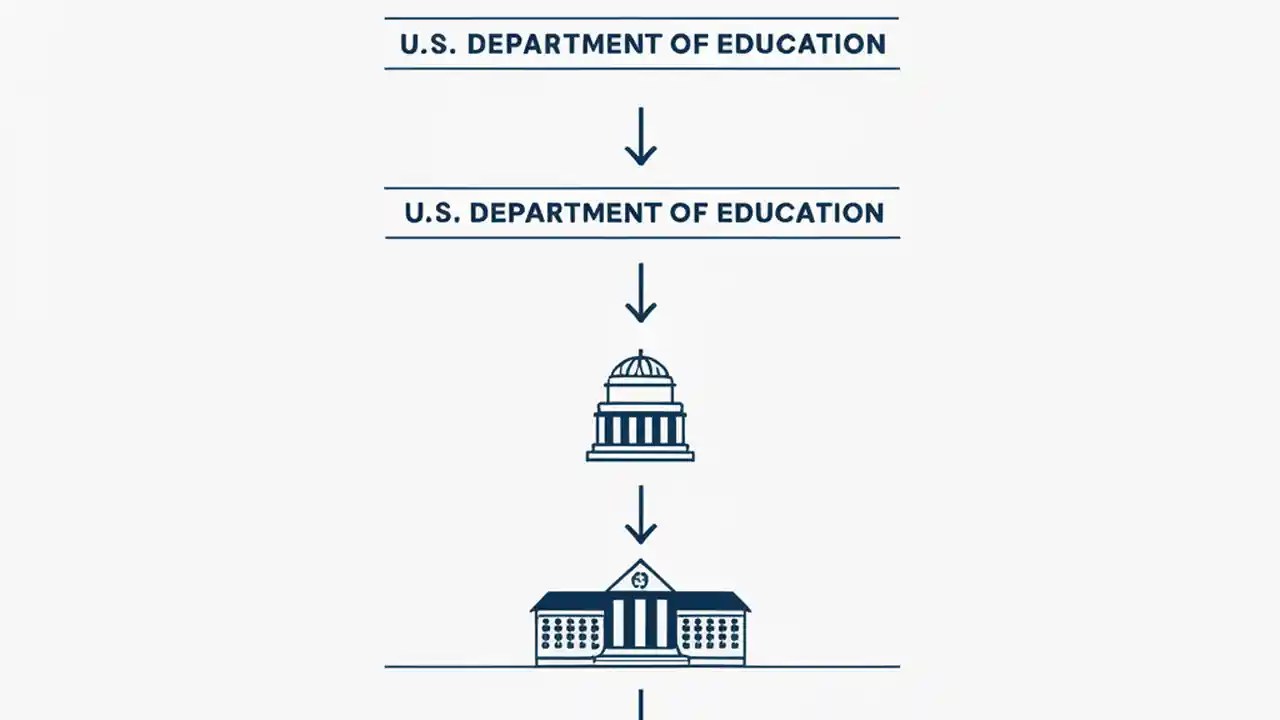 U.S. DEPARTMENT OF EDUCATION

U.S. DEPARTMENT OF EDUCATION