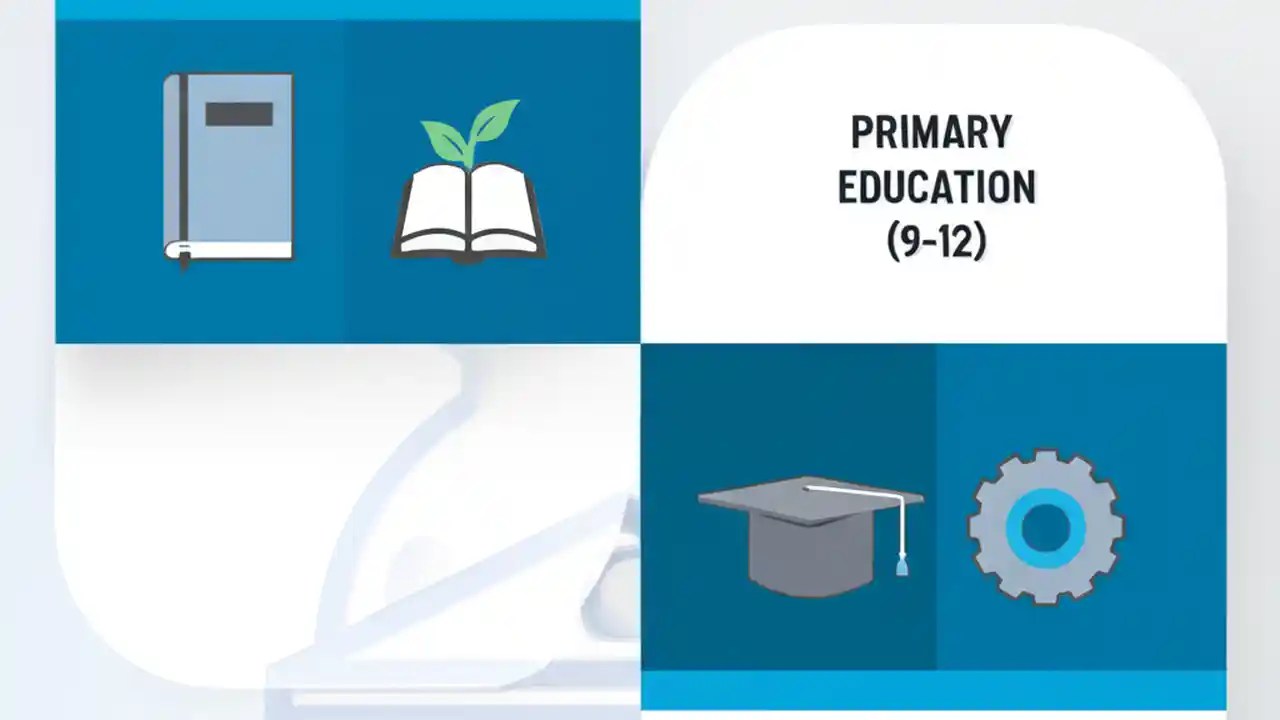 PRIMARY
EDUCATION
(9-12)