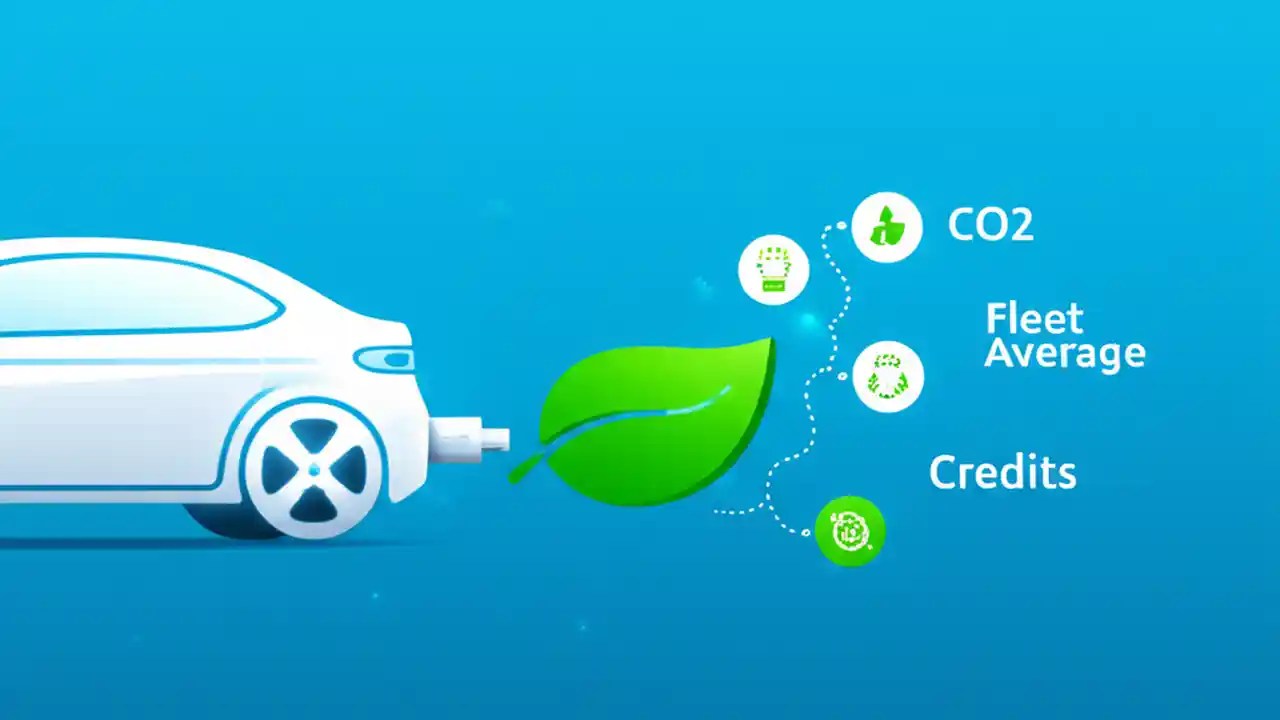 CO2

Fleet Average

Credits