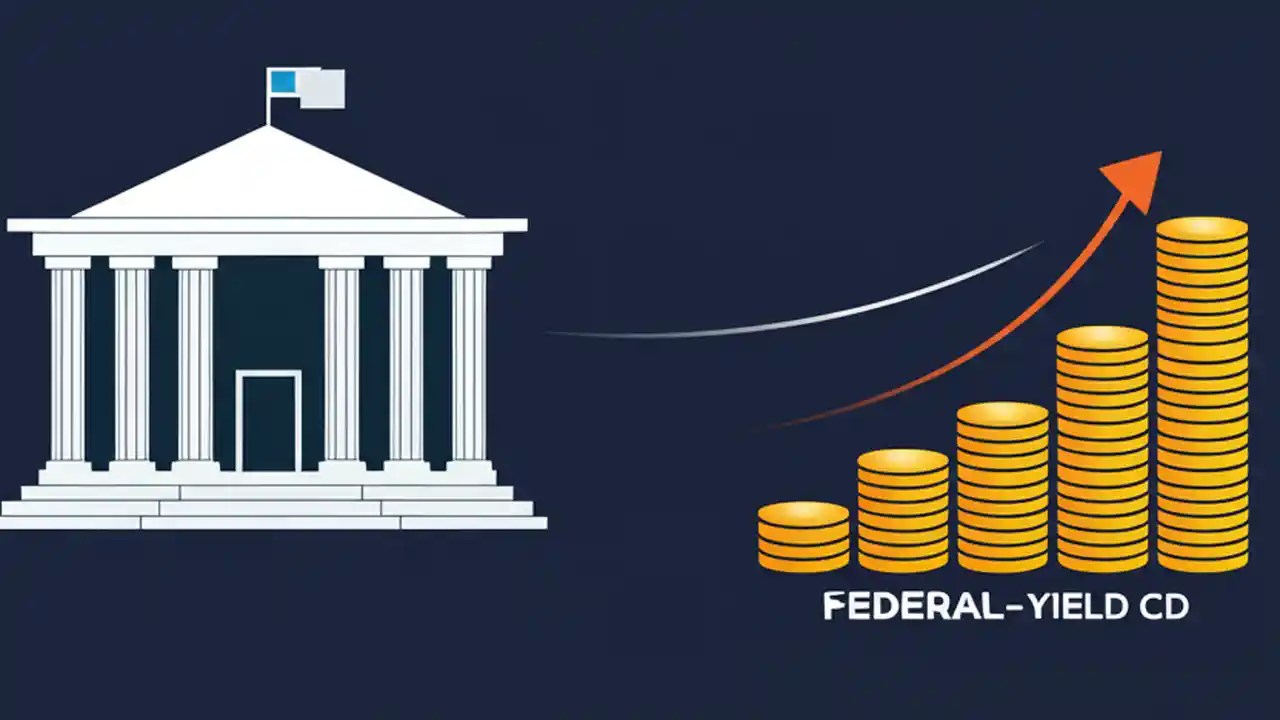 FEDERAL-YIELD CD