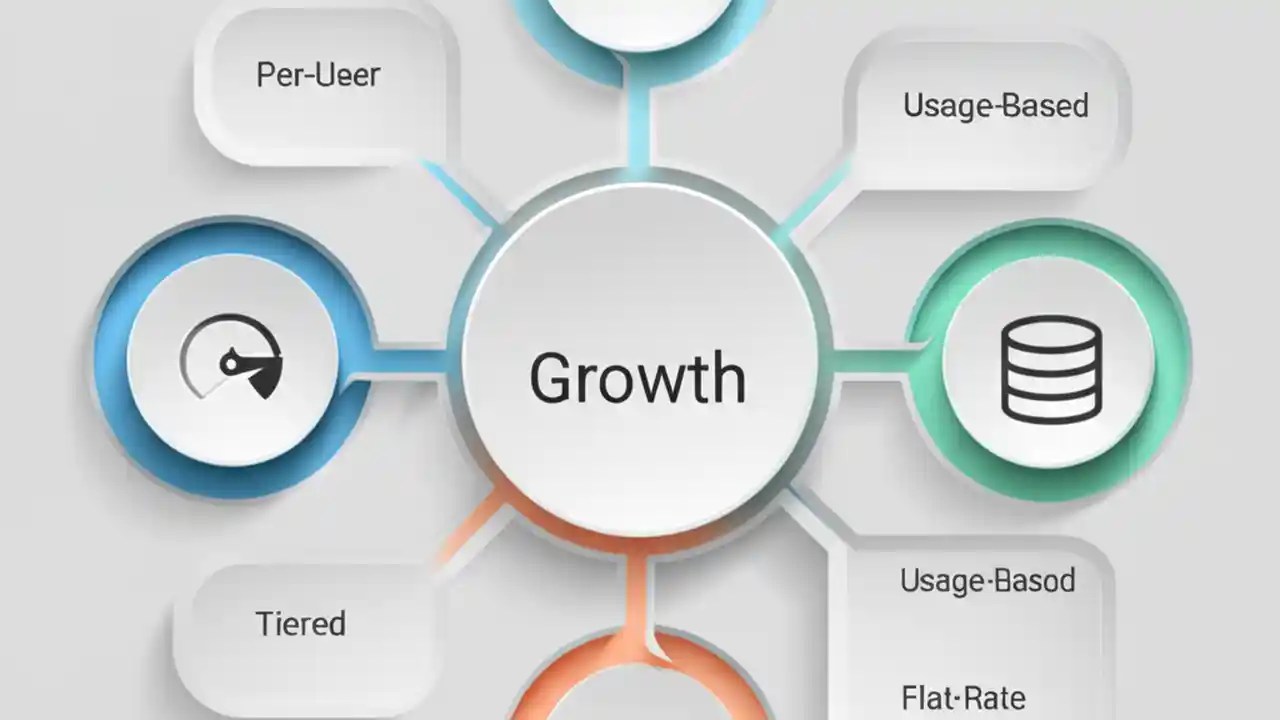 Per-Ueer

Usage-Based

Growth

Tiered

Usage-Basod

Flat-Rate