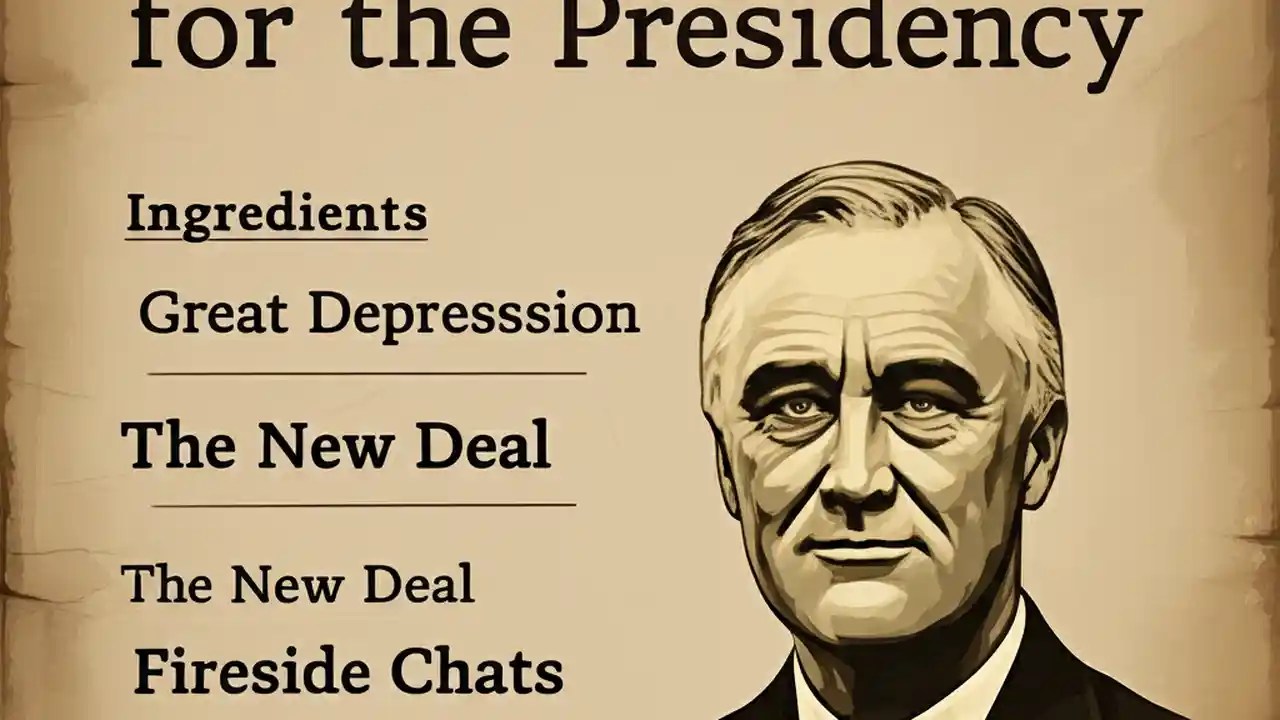 for the Presidency

Ingredients

Great Depresssion

The New Deal

The New Deal

Fireside Chats