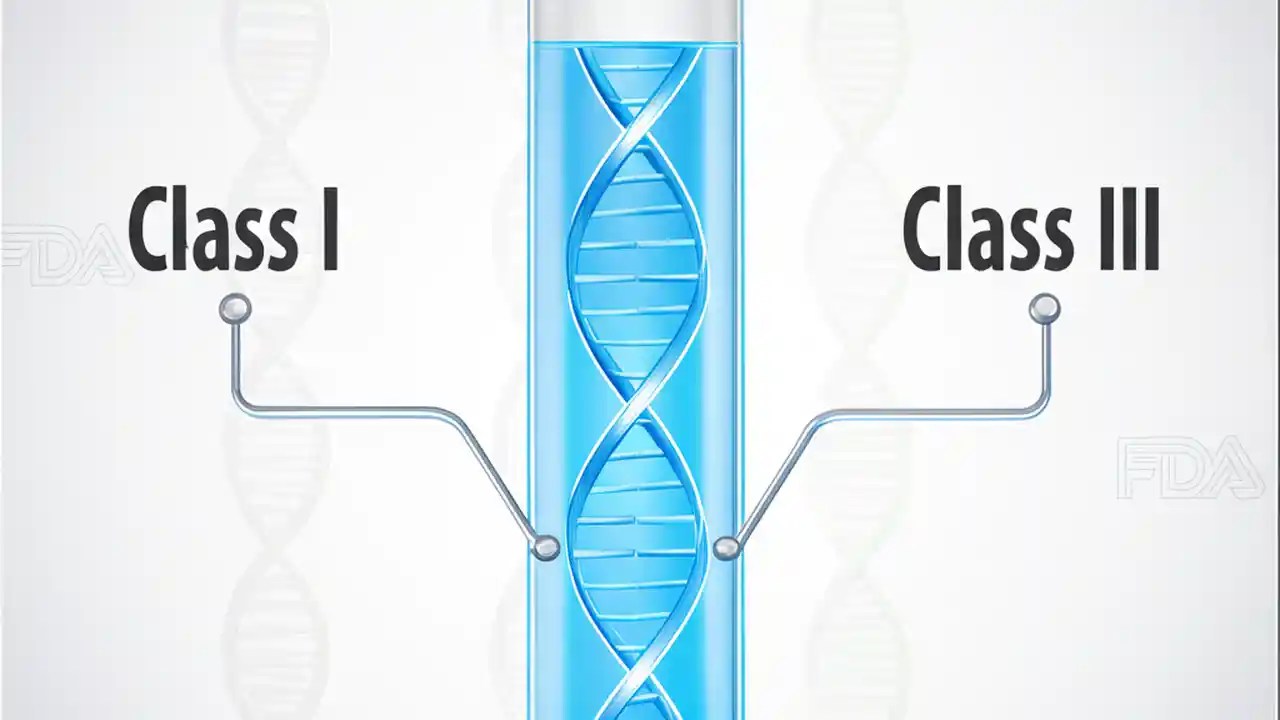 FDA

Class I

Class III

FDA