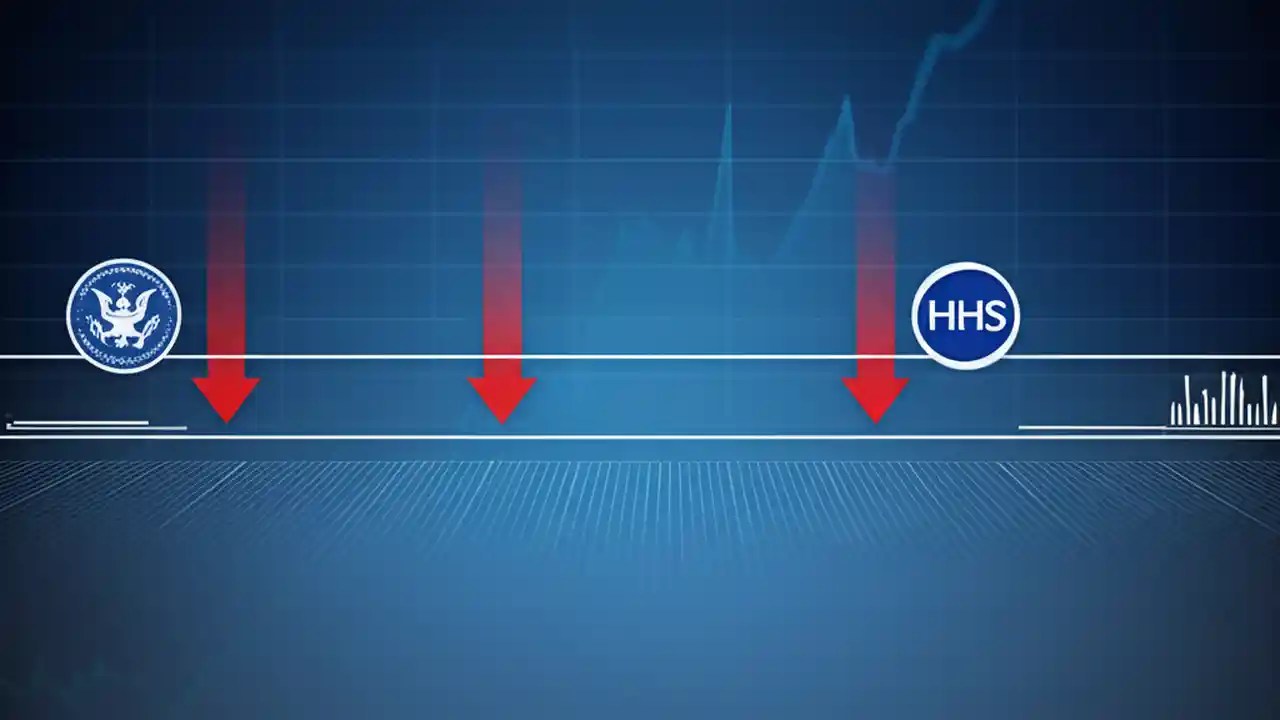 HHS