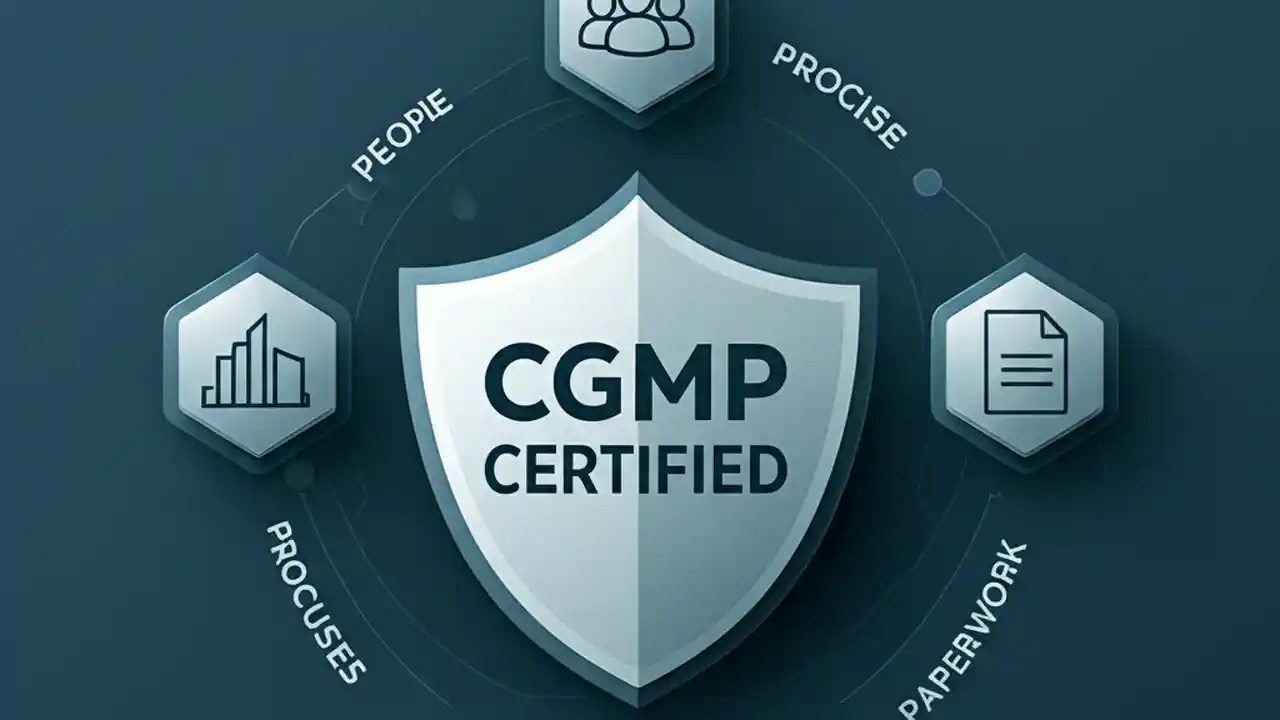 PEOPIE

PROCISE

CGMP
CERTIFIED

PROCUSES

PAPERWORK