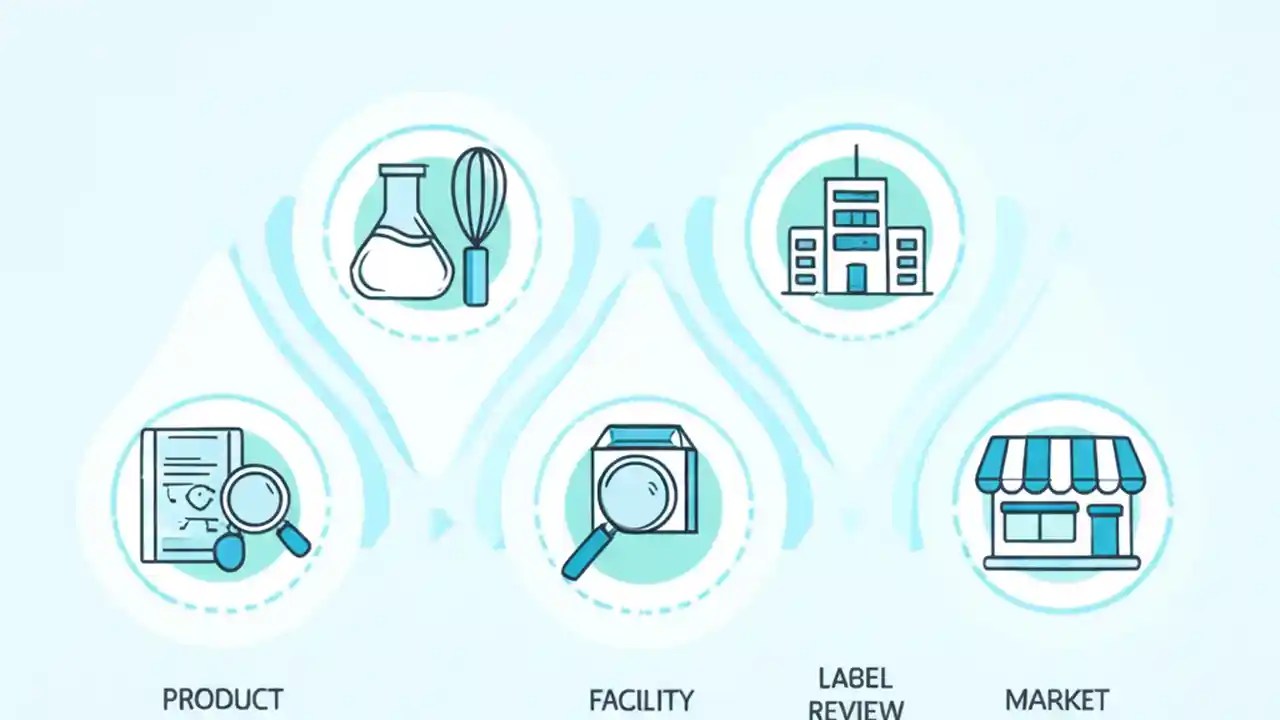 PRODUCT

FACILITY

LABEL REVIEW

MARKET