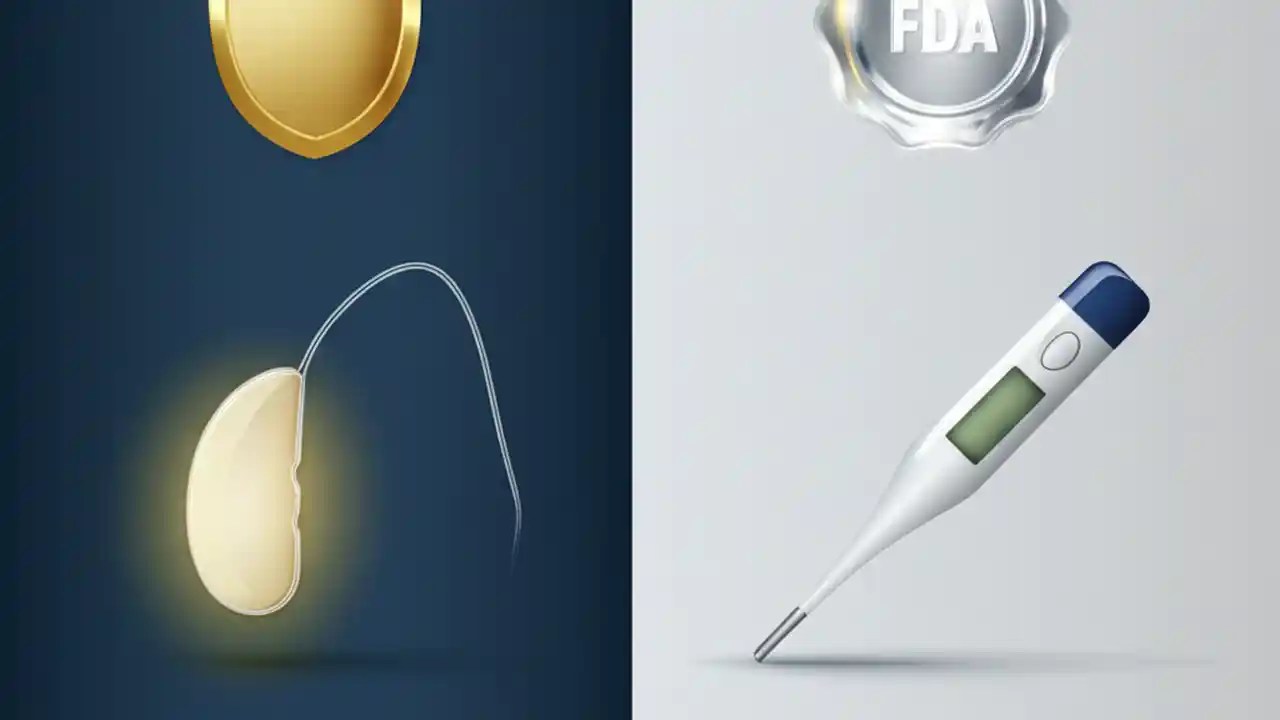 FDA