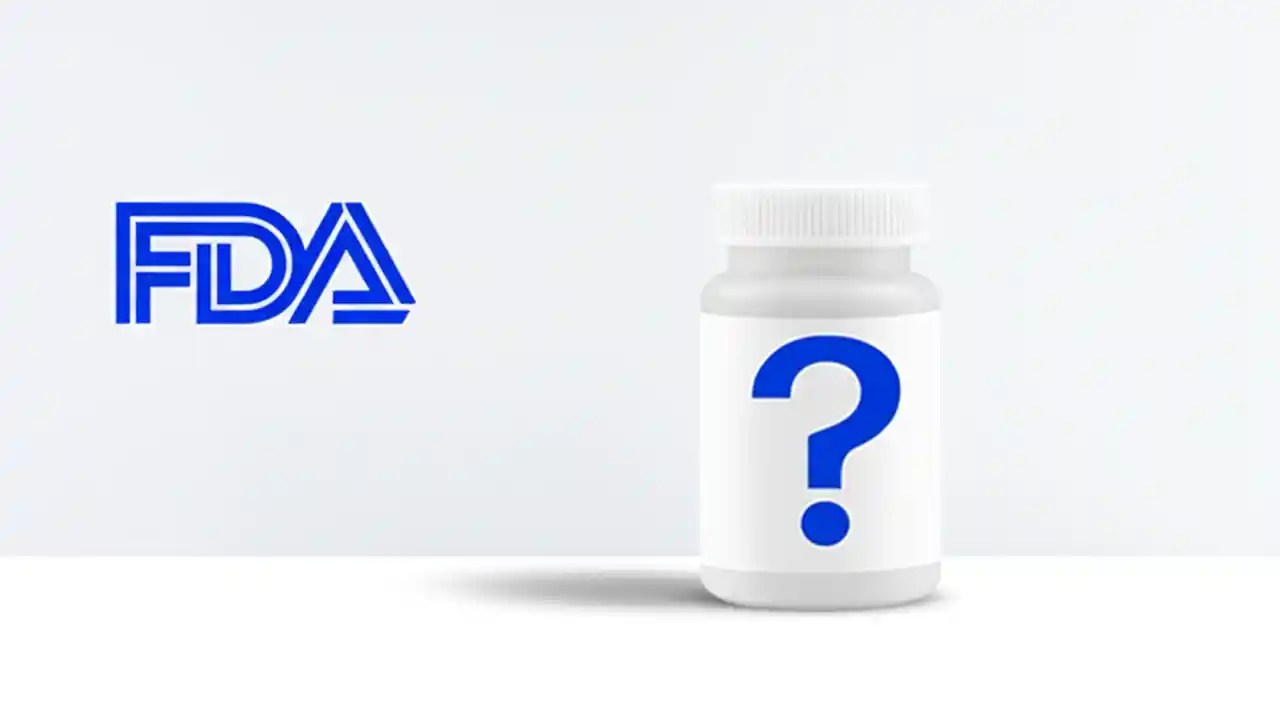 FDA

?