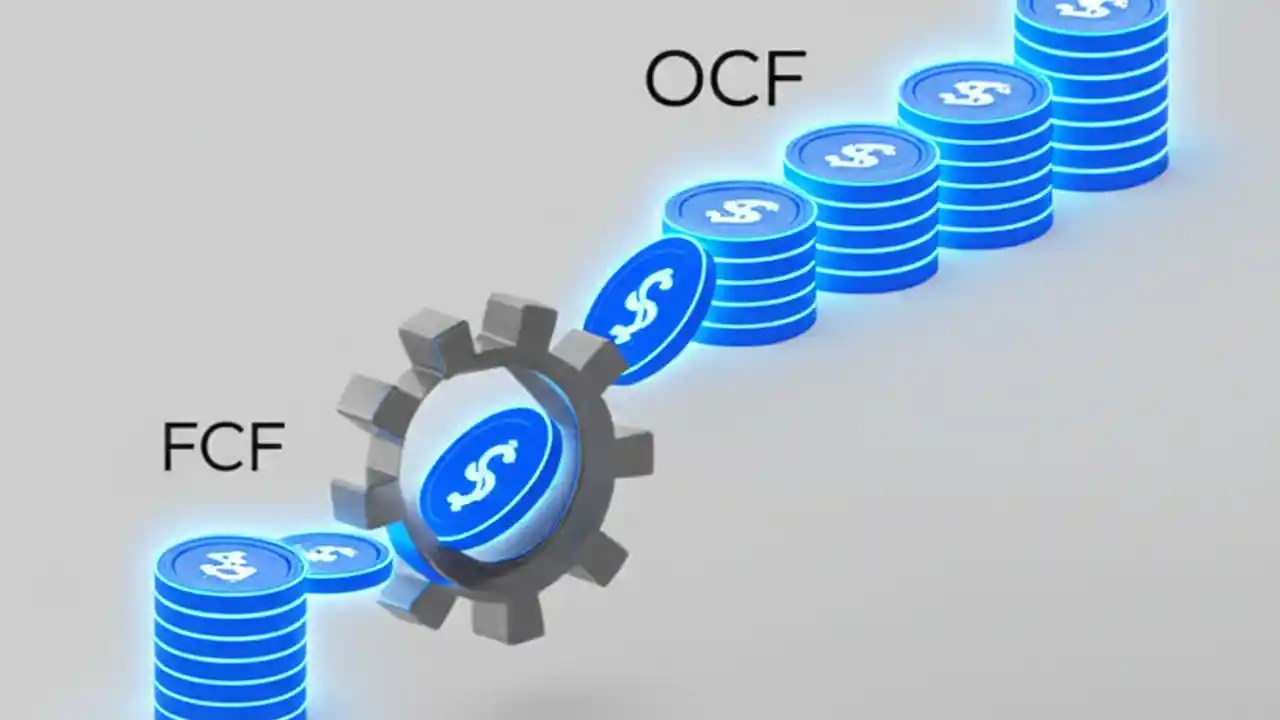 OCF

FCF