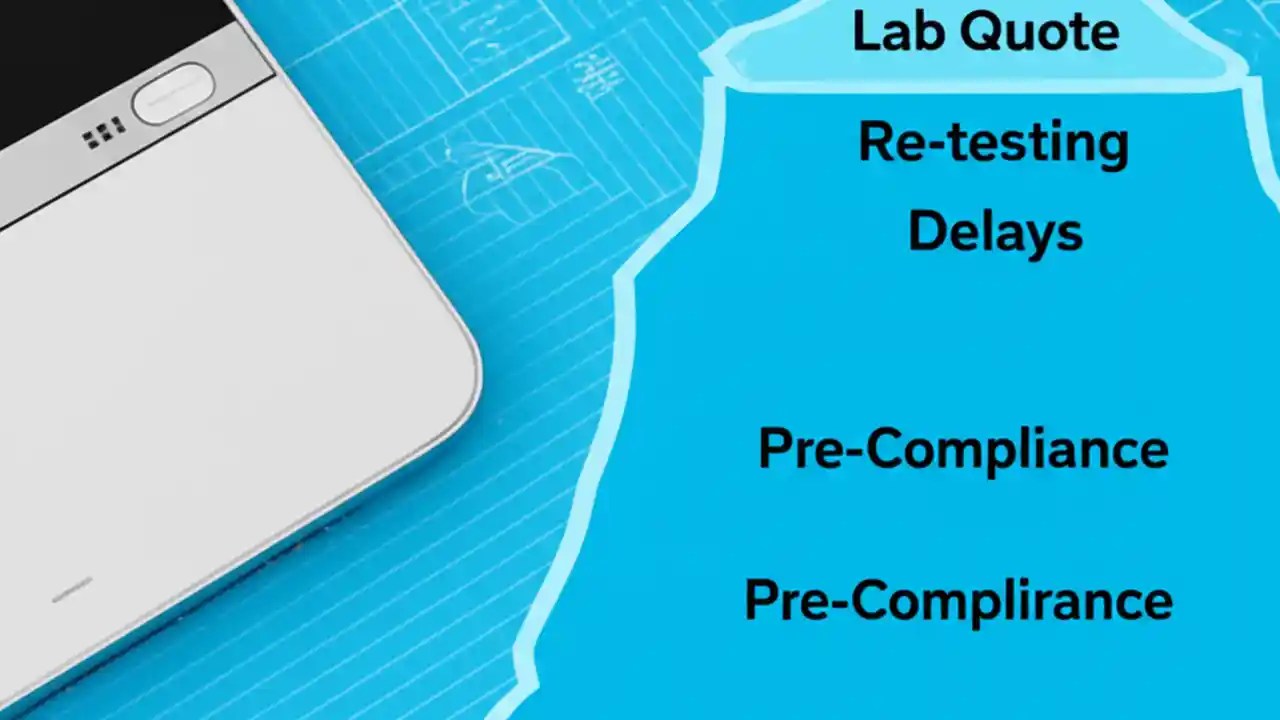 Lab Quote

Re-testing

Delays

Pre-Compliance

Pre-Complirance