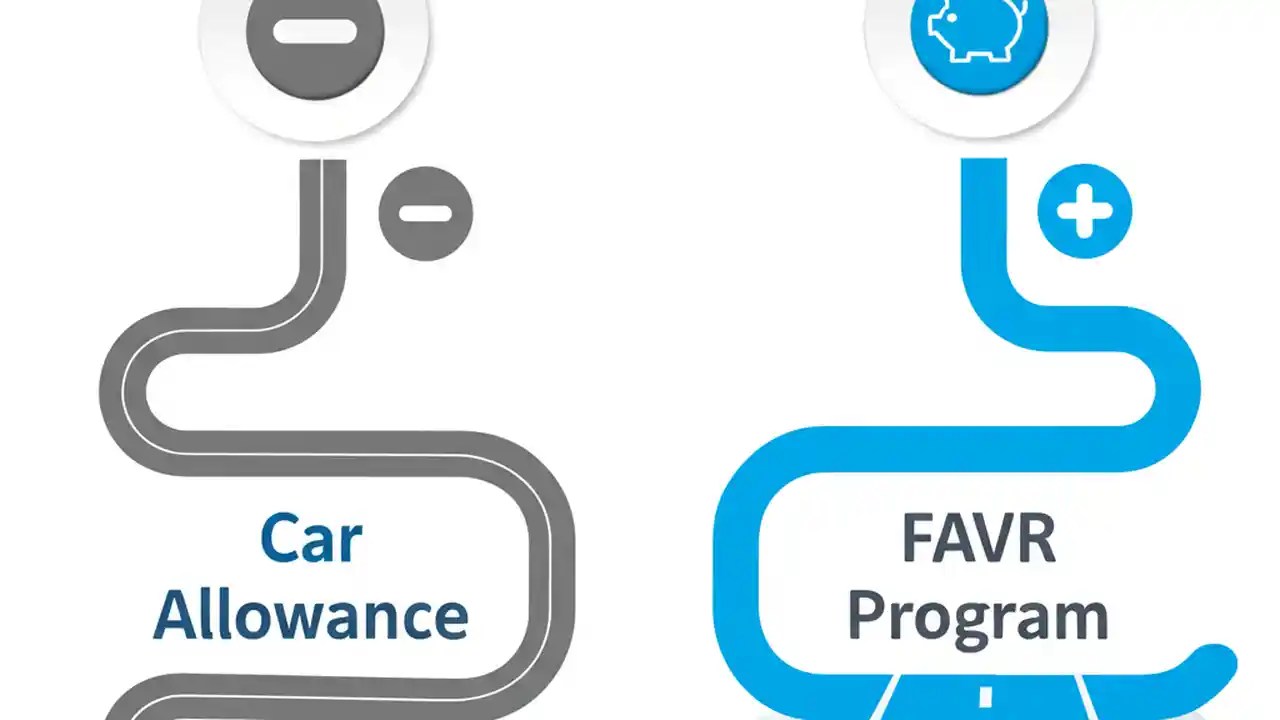 Car Allowance

FAVR Program