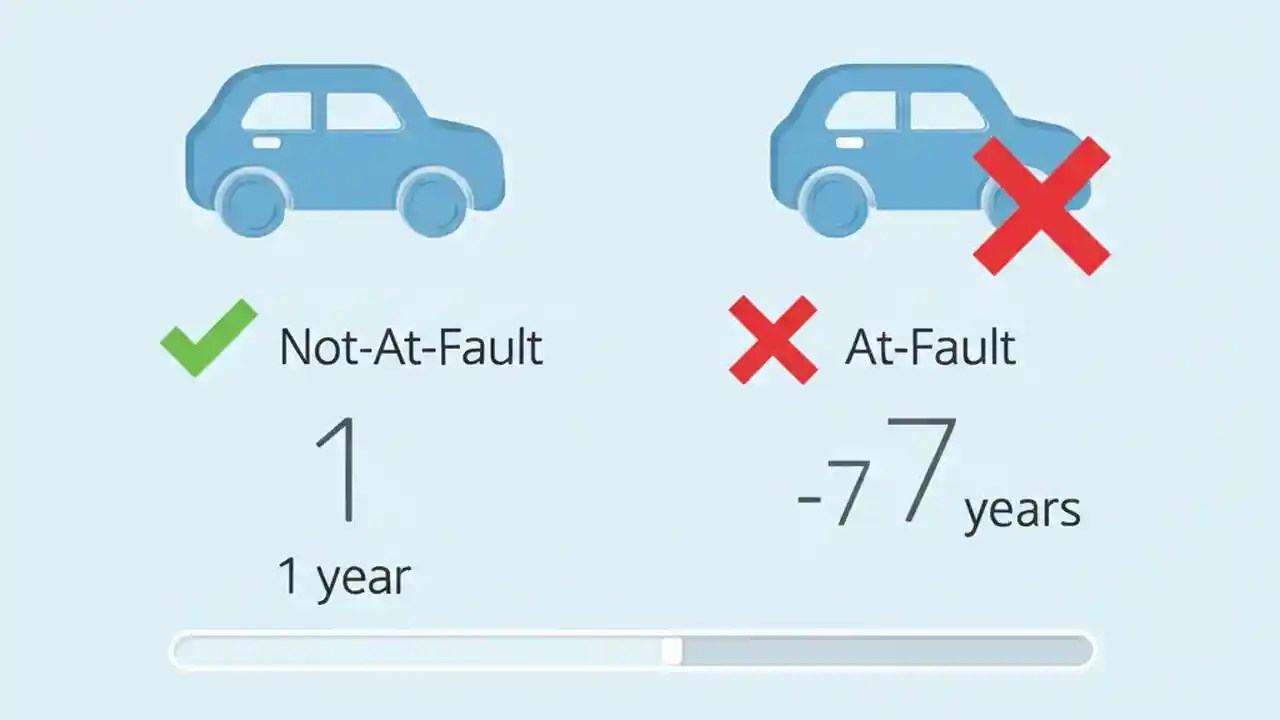 Not-At-Fault

1

1 year

At-Fault

-7 7 years