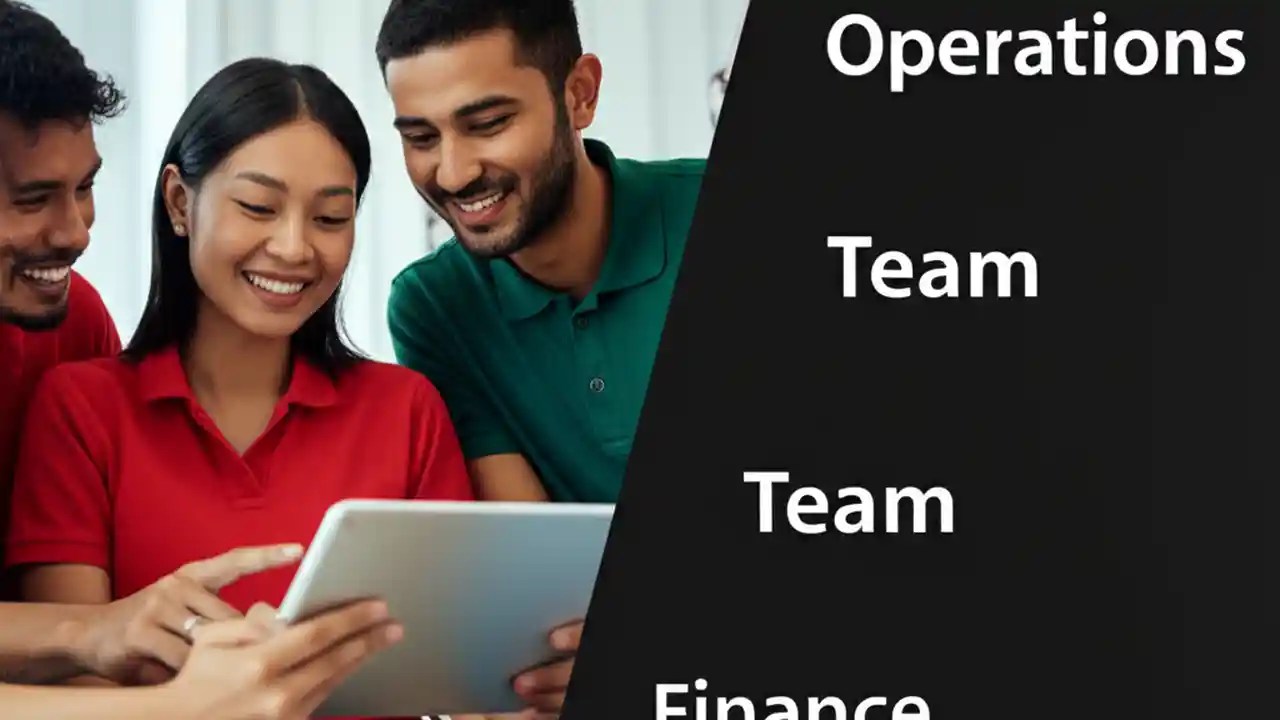 Operations

Team

Team

Finance