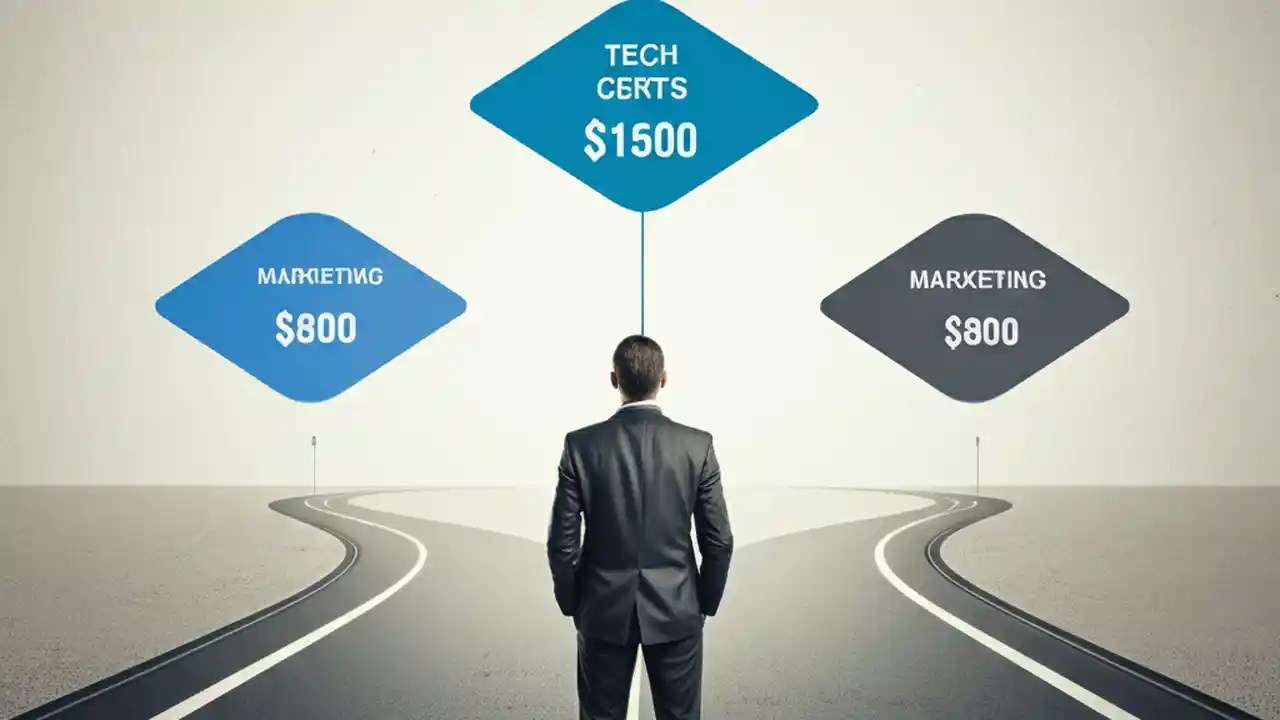 TECH CERTS
$1500

MARKETING
$800

MARKETING
$800