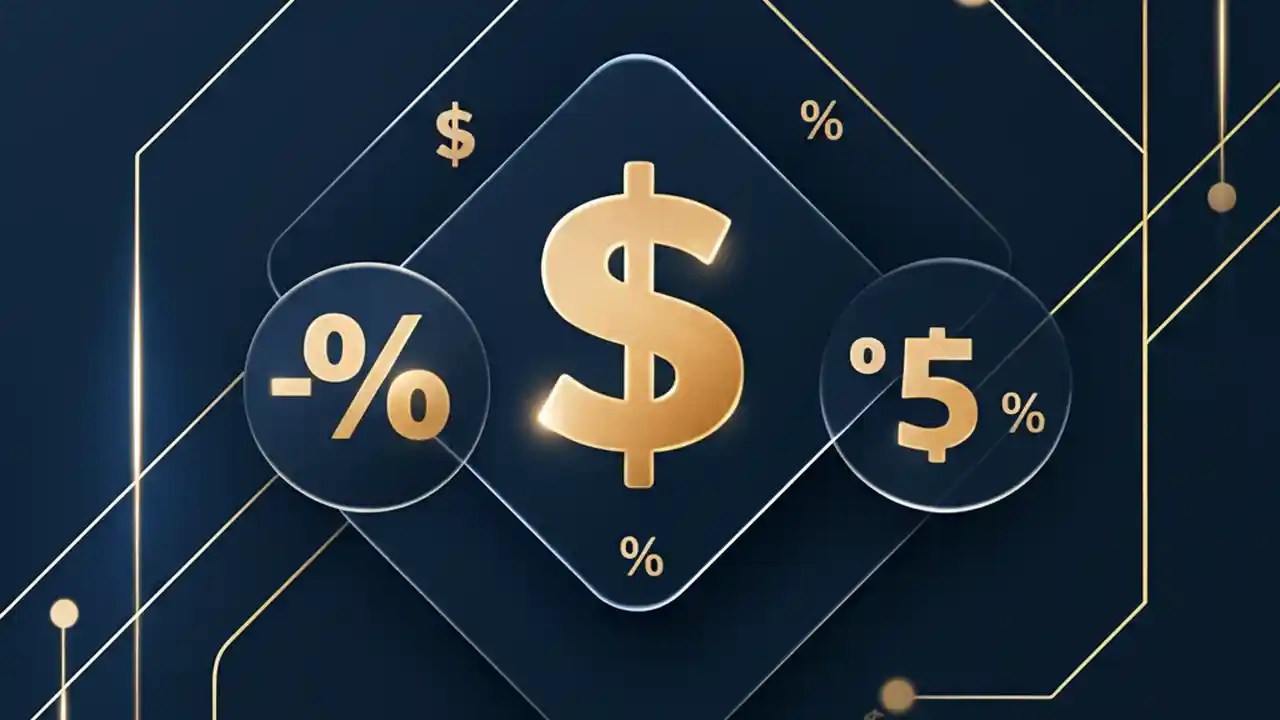 $ %
-% $ °5 %
%