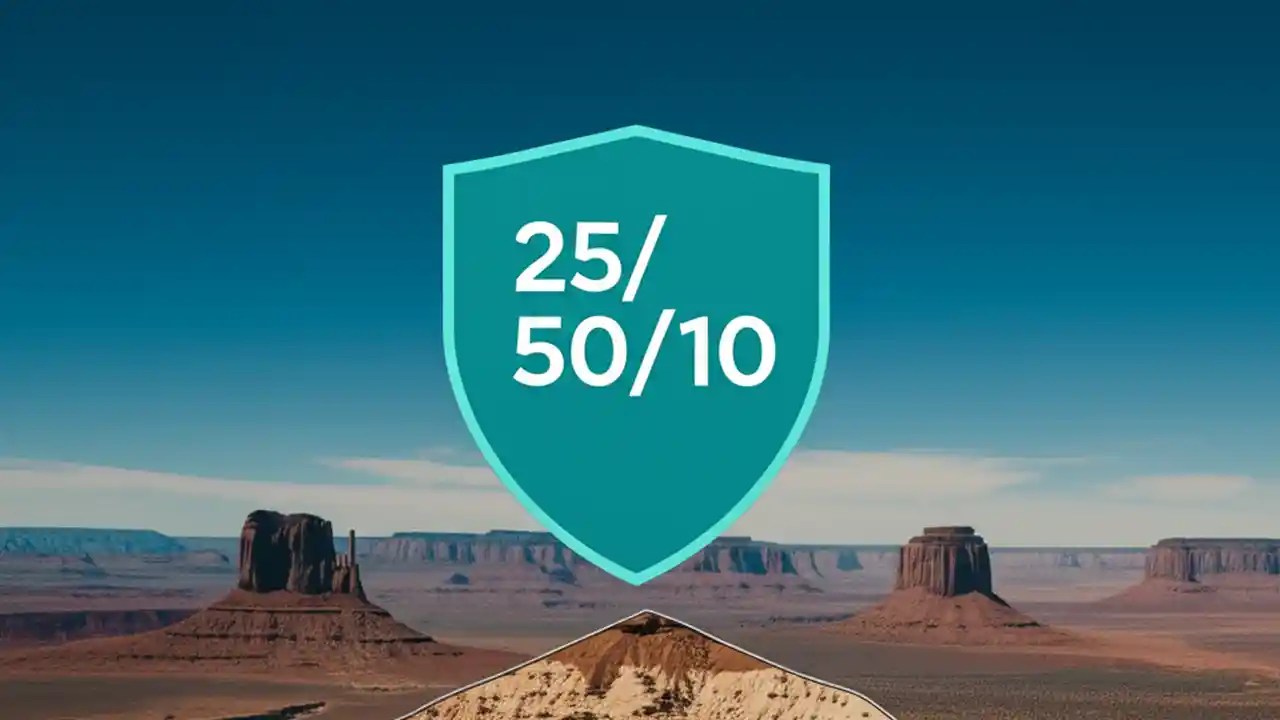 25/
50/10