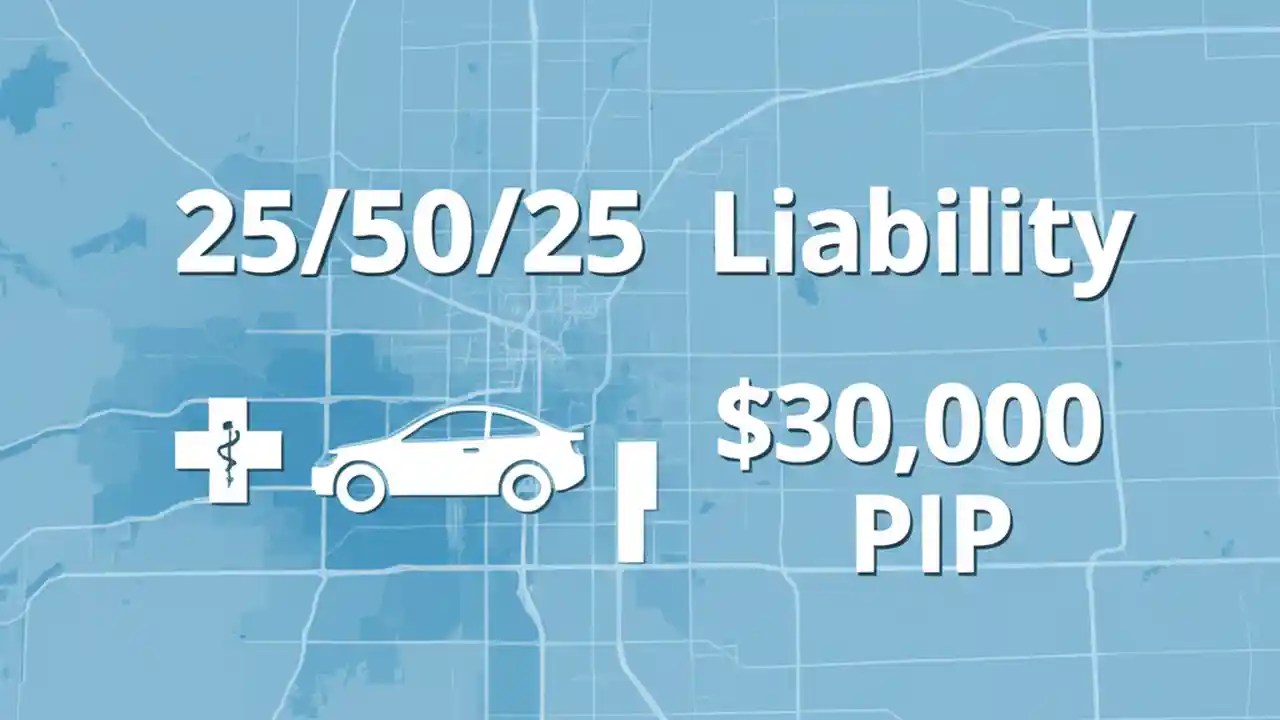 25/50/25 Liability

$30,000
PIP