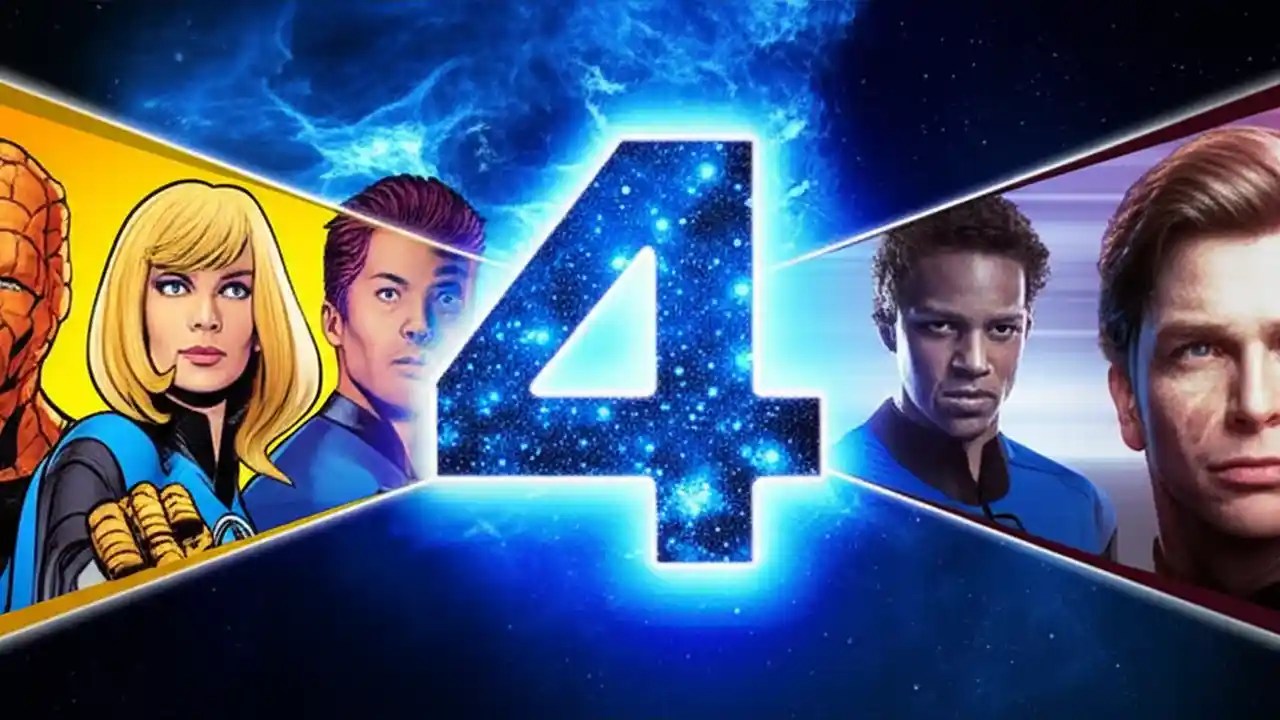 4