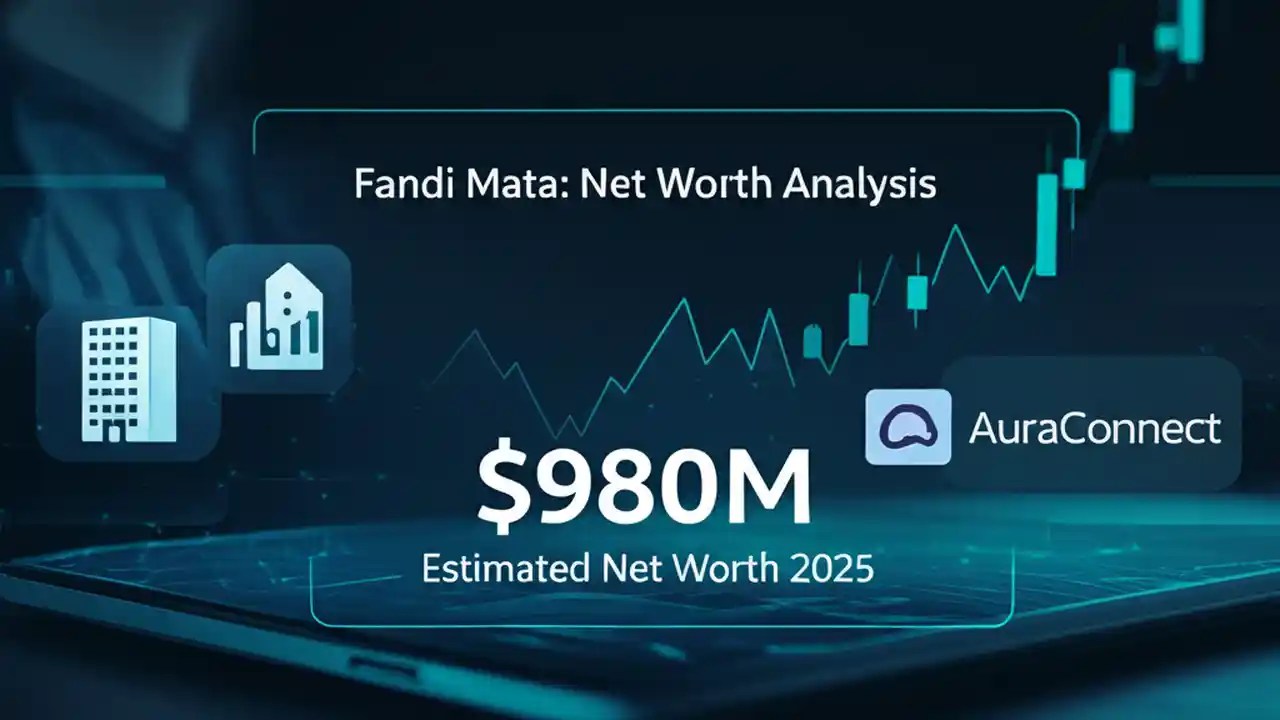 Fandi Mata: Net Worth Analysis

AuraConnect

$980M

Estimated Net Worth 2025