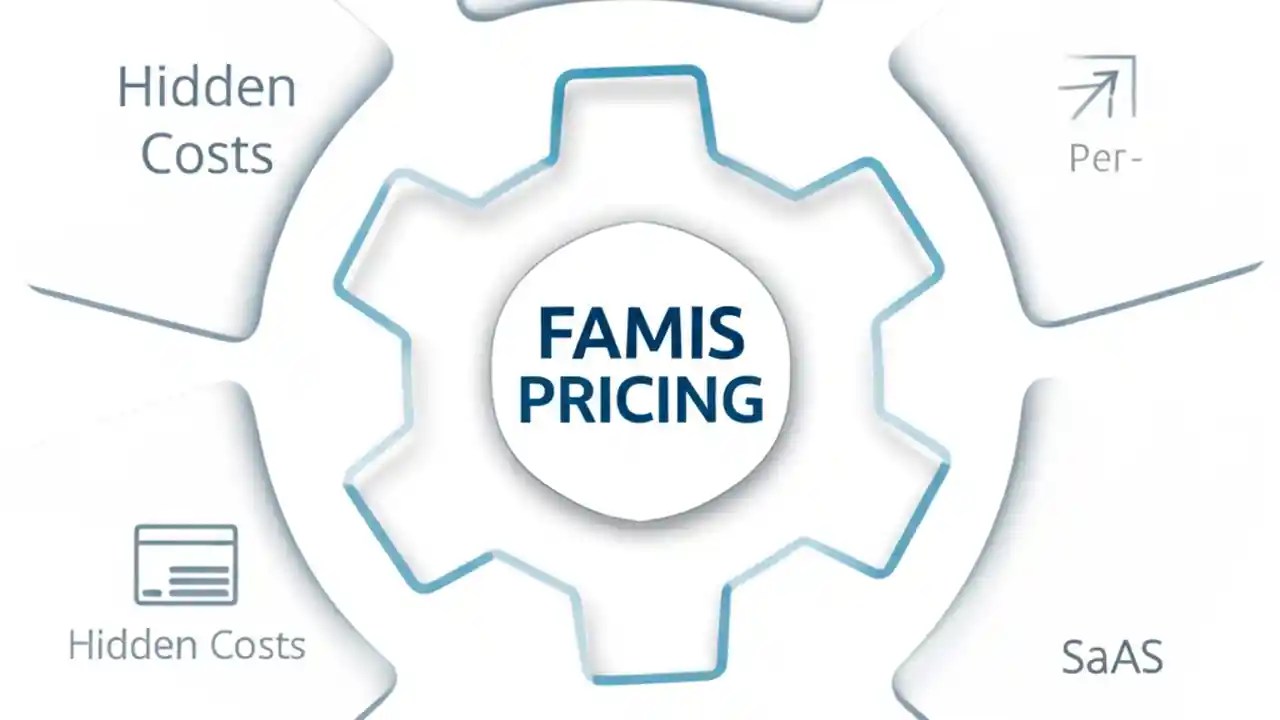 Hidden Costs

Per-

FAMIS PRICING

Hidden Costs

SaAS