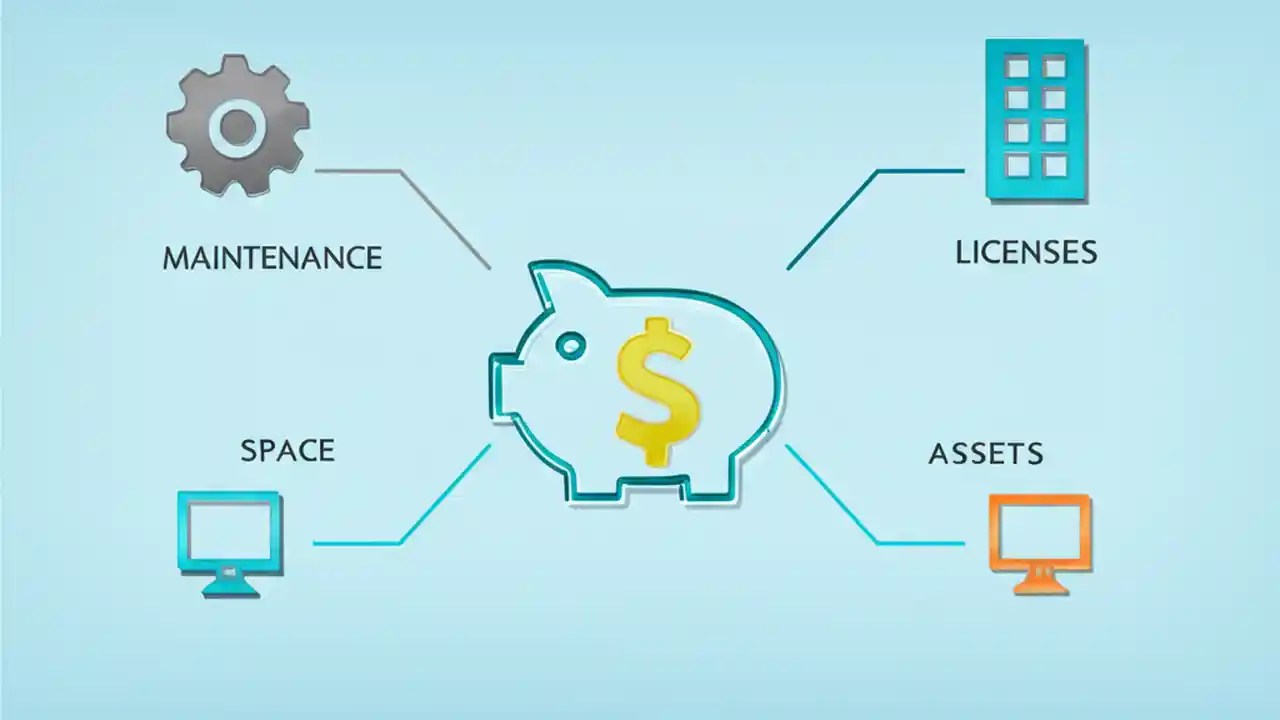 MAINTENANCE

LICENSES

$

SPACE

ASSETS