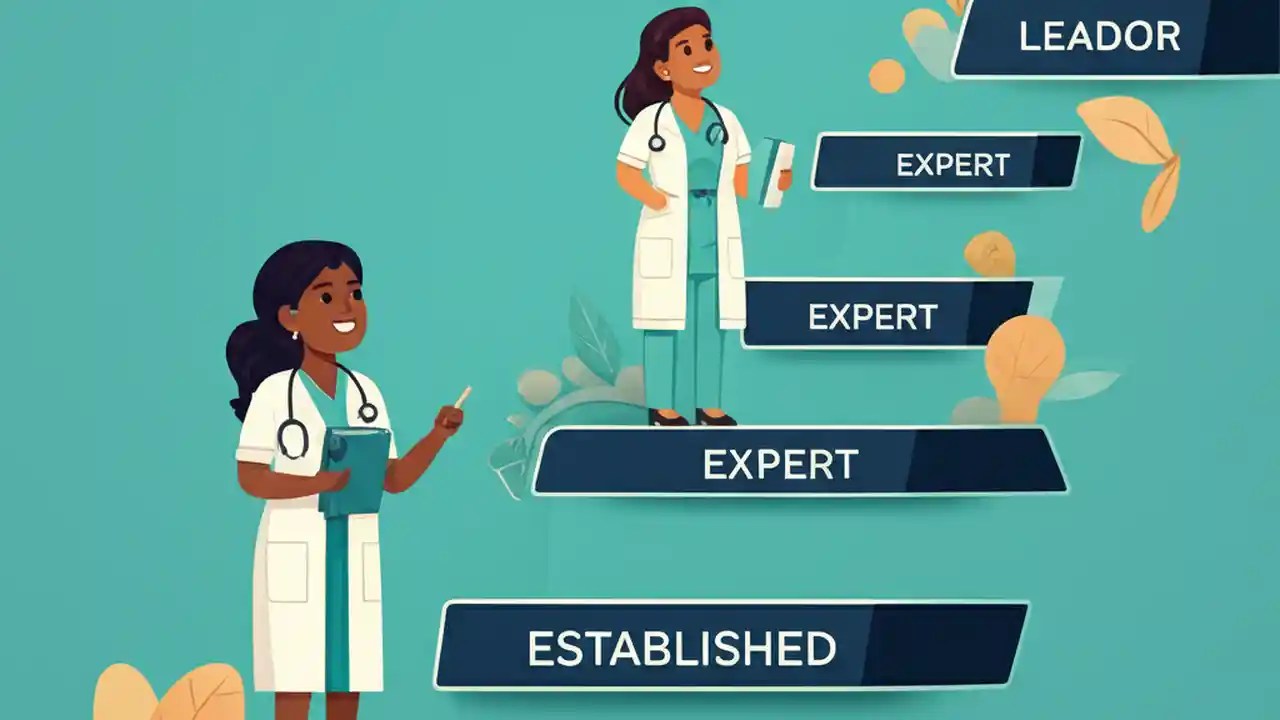 LEADOR

EXPERT

EXPERT

EXPERT

ESTABLISHED