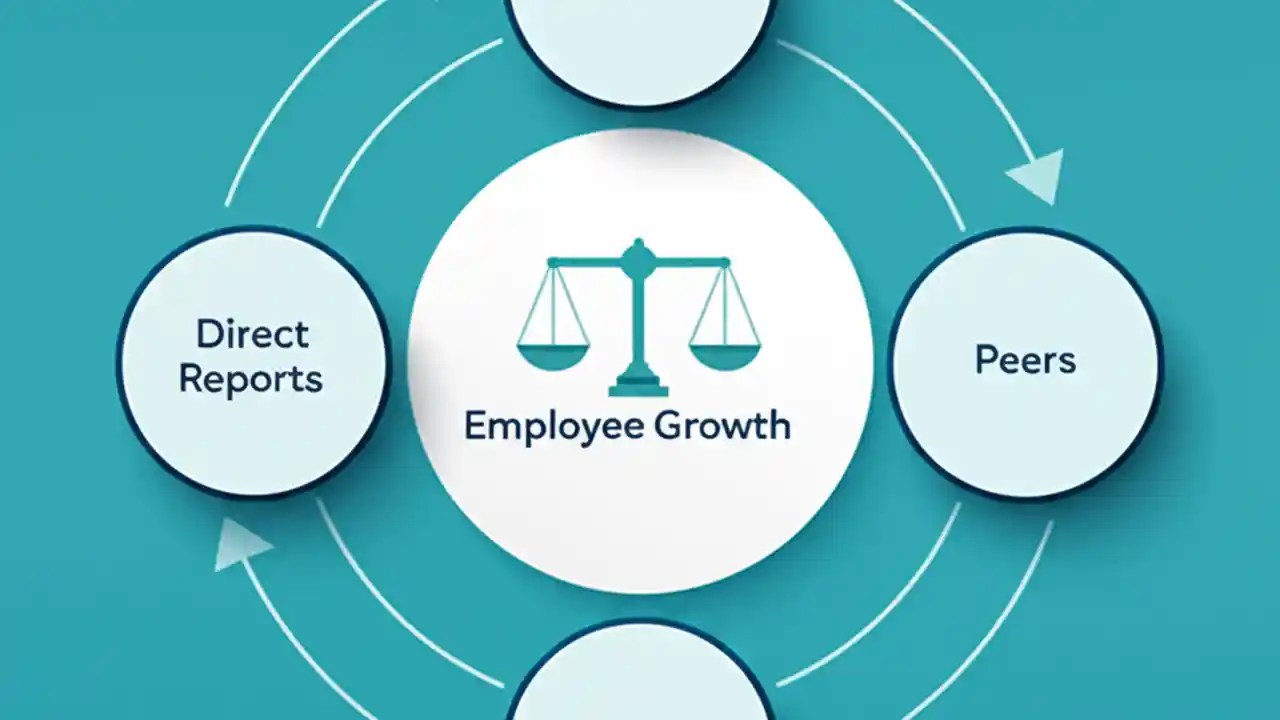 Direct Reports

Employee Growth

Peers