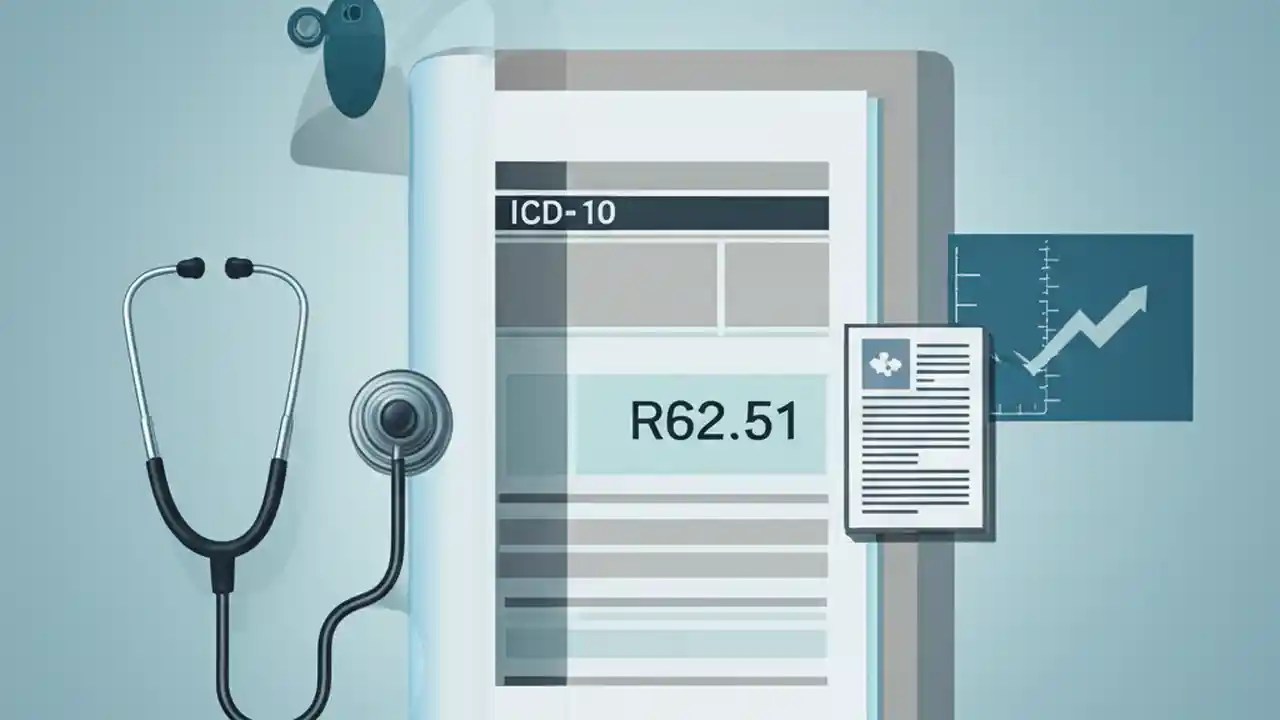 ICD-10

R62.51