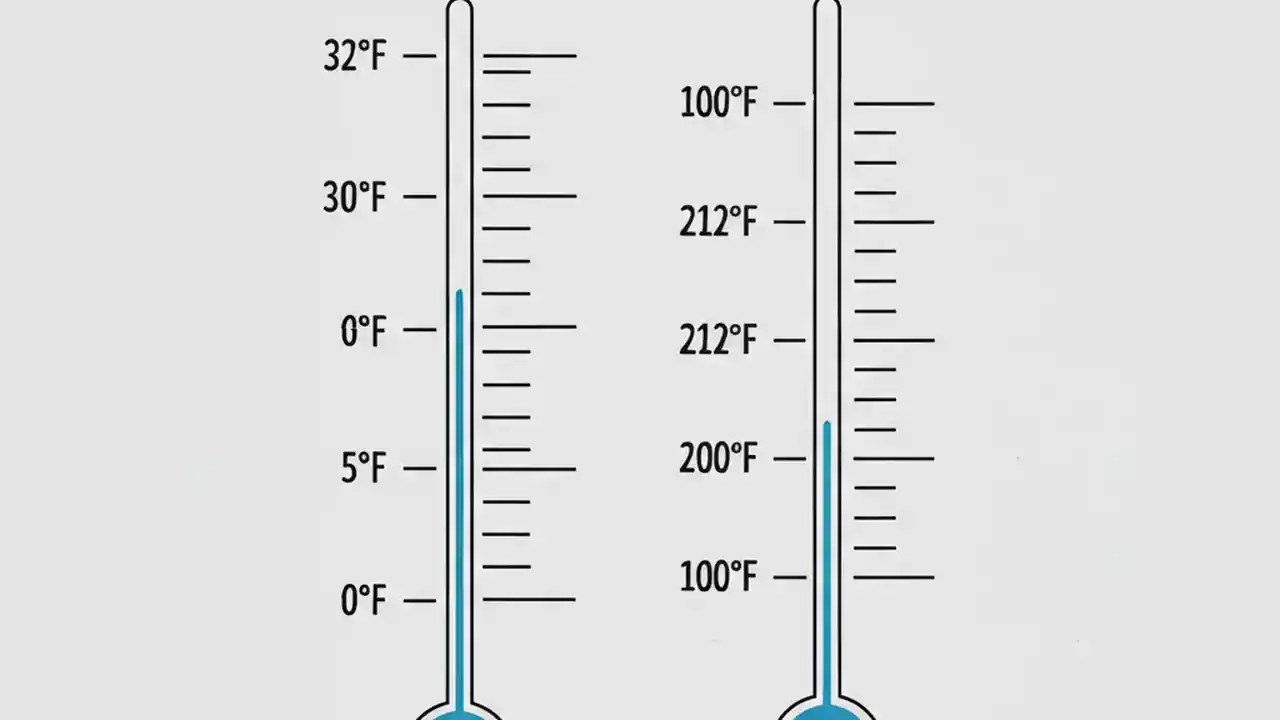 32°F
30°F
0°F
5°F
0°F

100°F
212°F
212°F
200°F
100°F