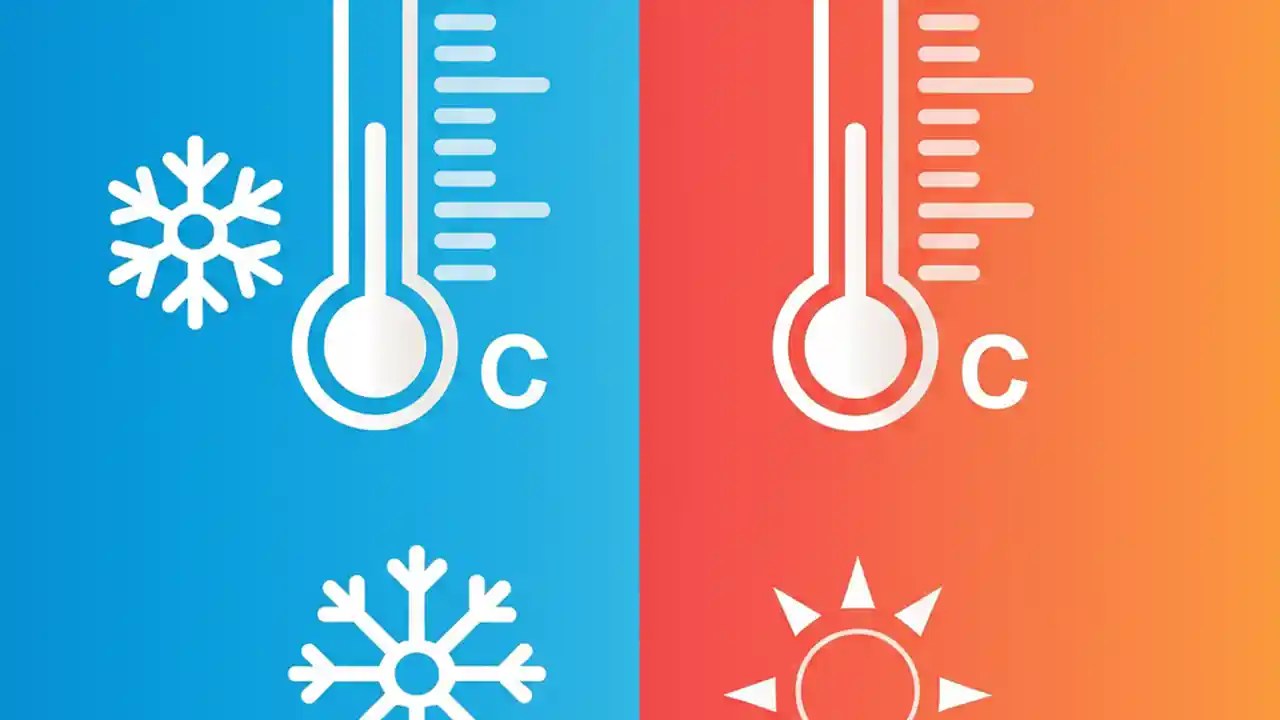 C

C