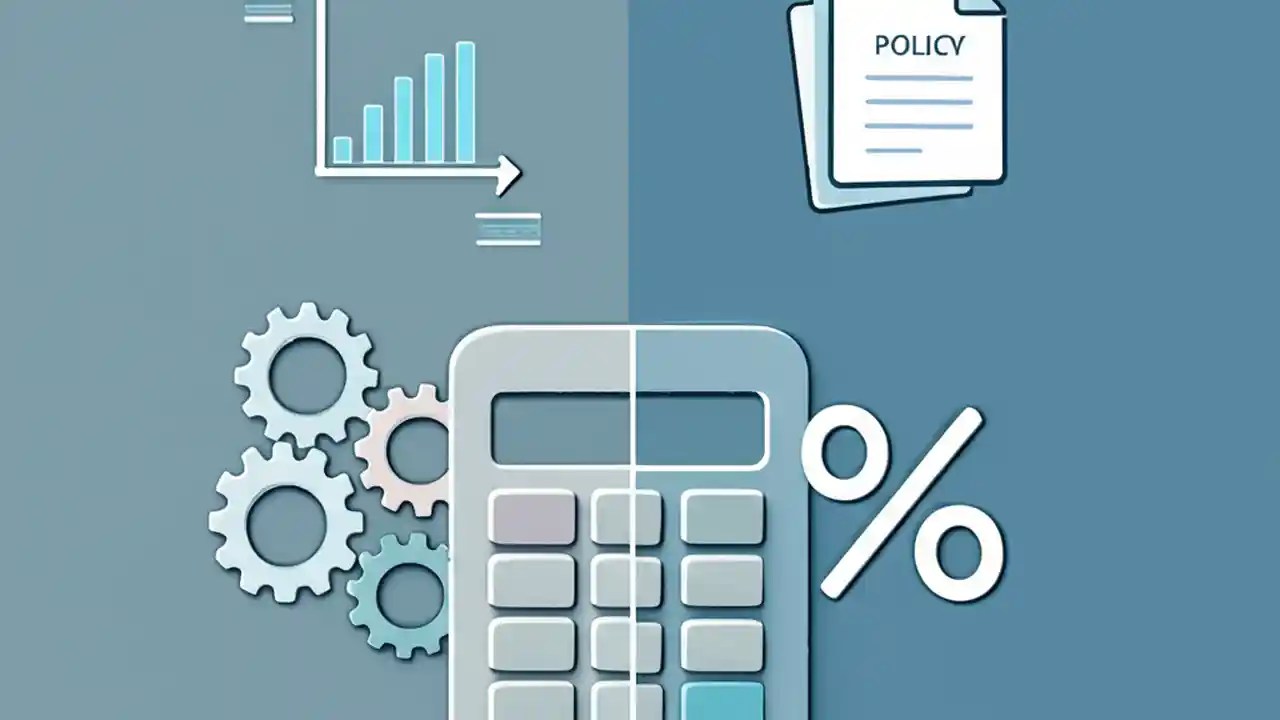 POLICY

%