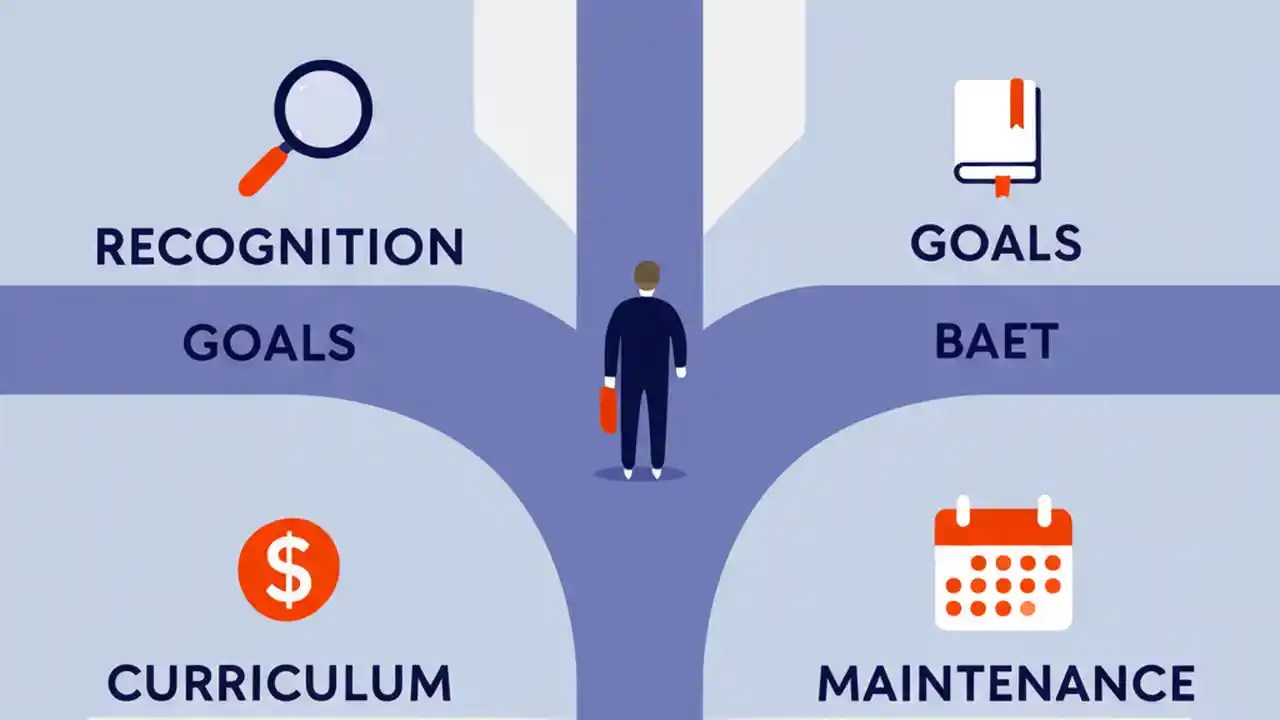 RECOGNITION

GOALS

GOALS

BAET

$

CURRICULUM

MAINTENANCE