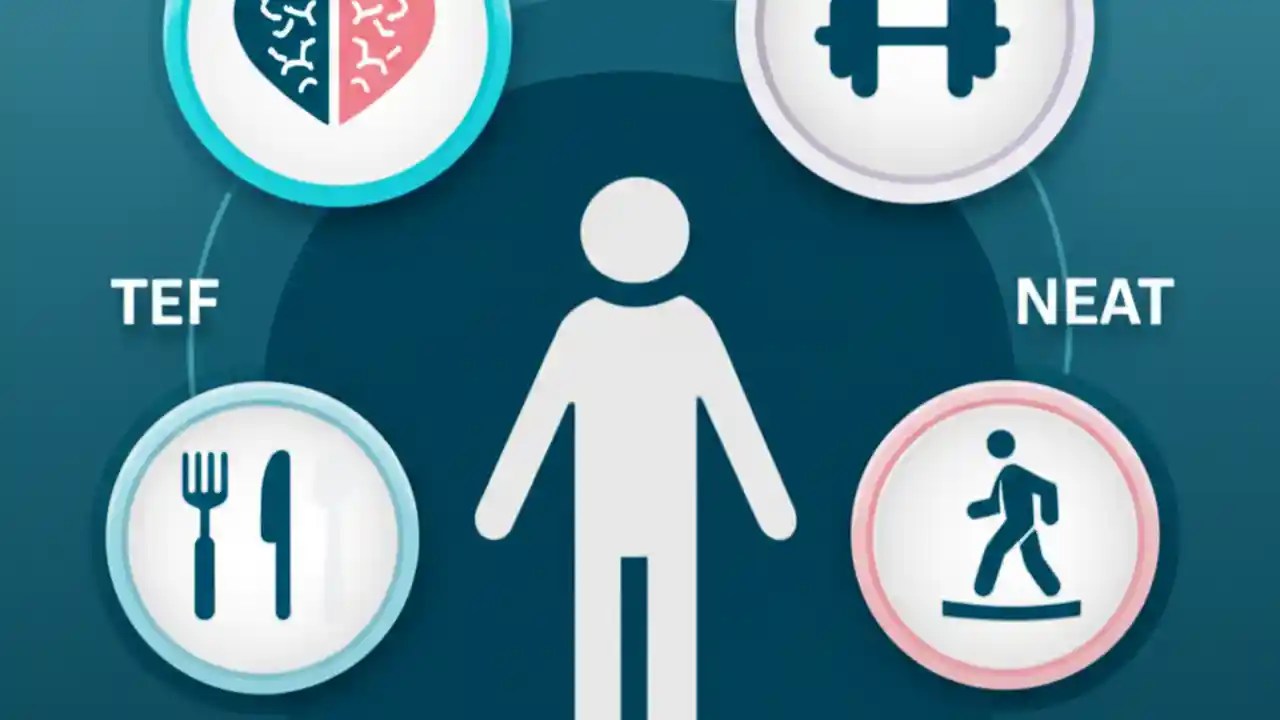 TEF

NEAT