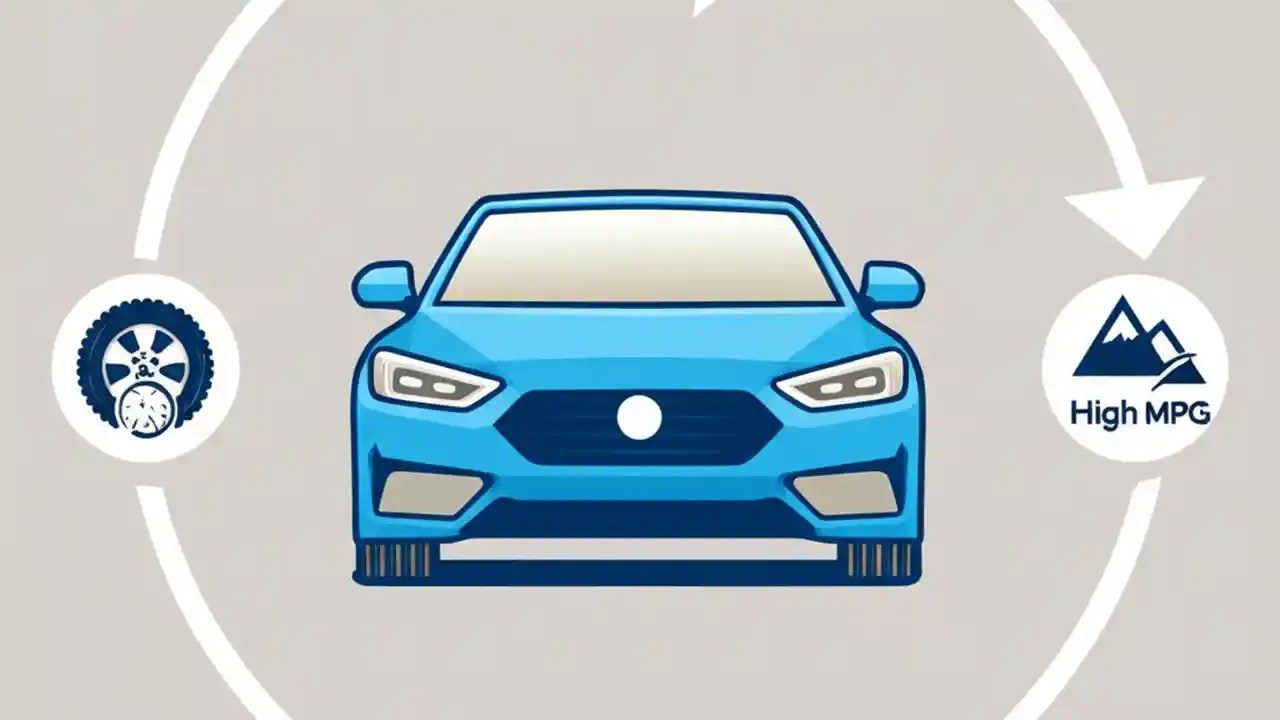 High MPG