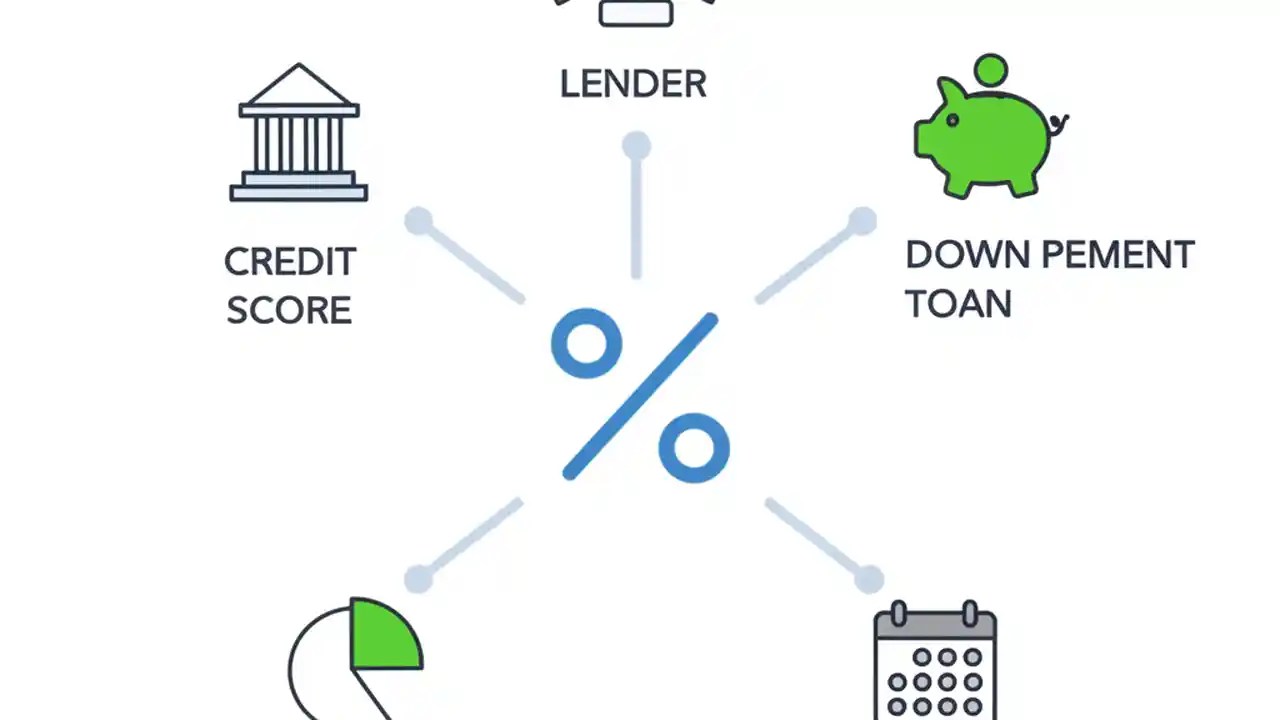 LENDER

CREDIT SCORE

DOWN PEMENT TOAN

%