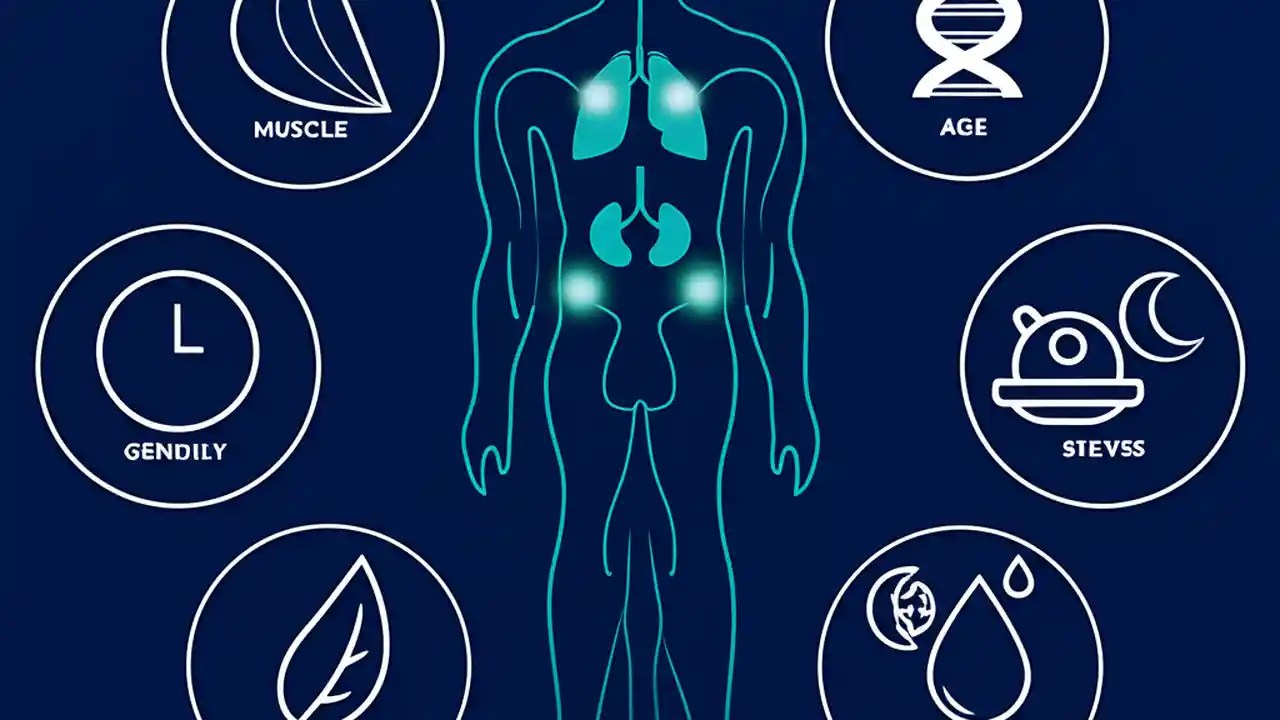 MUSCLE

AGE

GENDILY

STEVSS