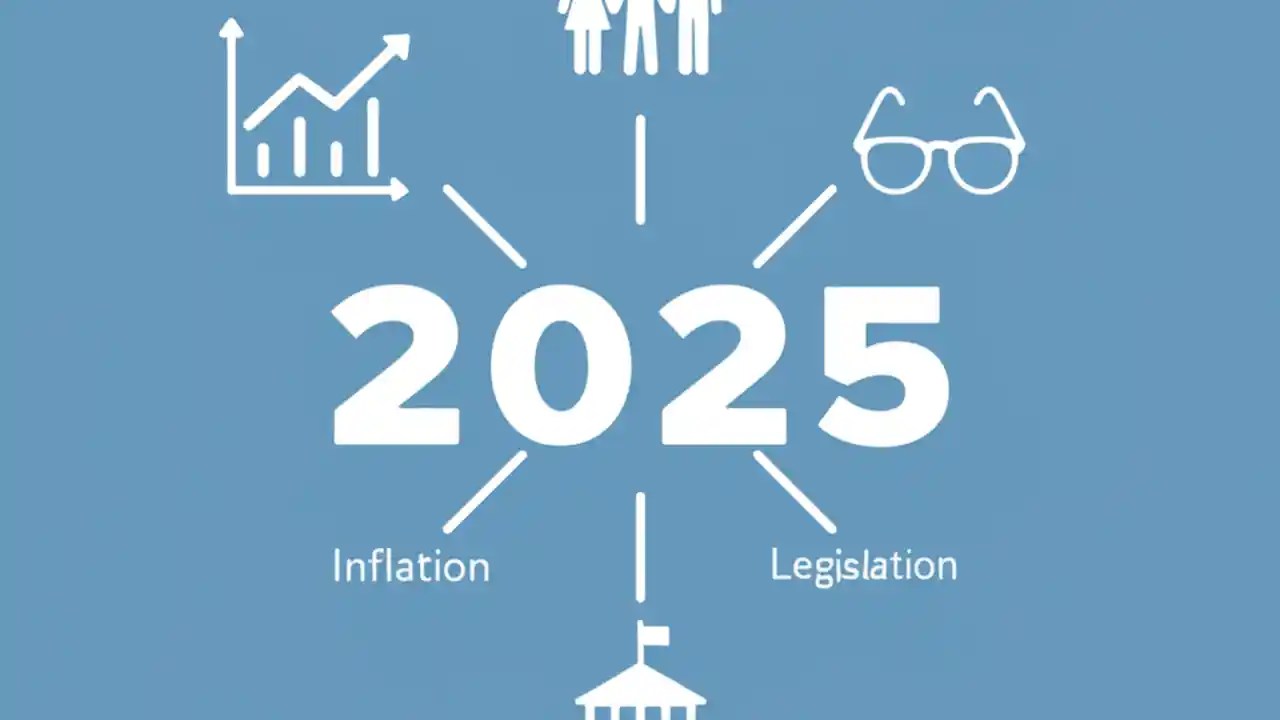 2025

Inflation

Legislation