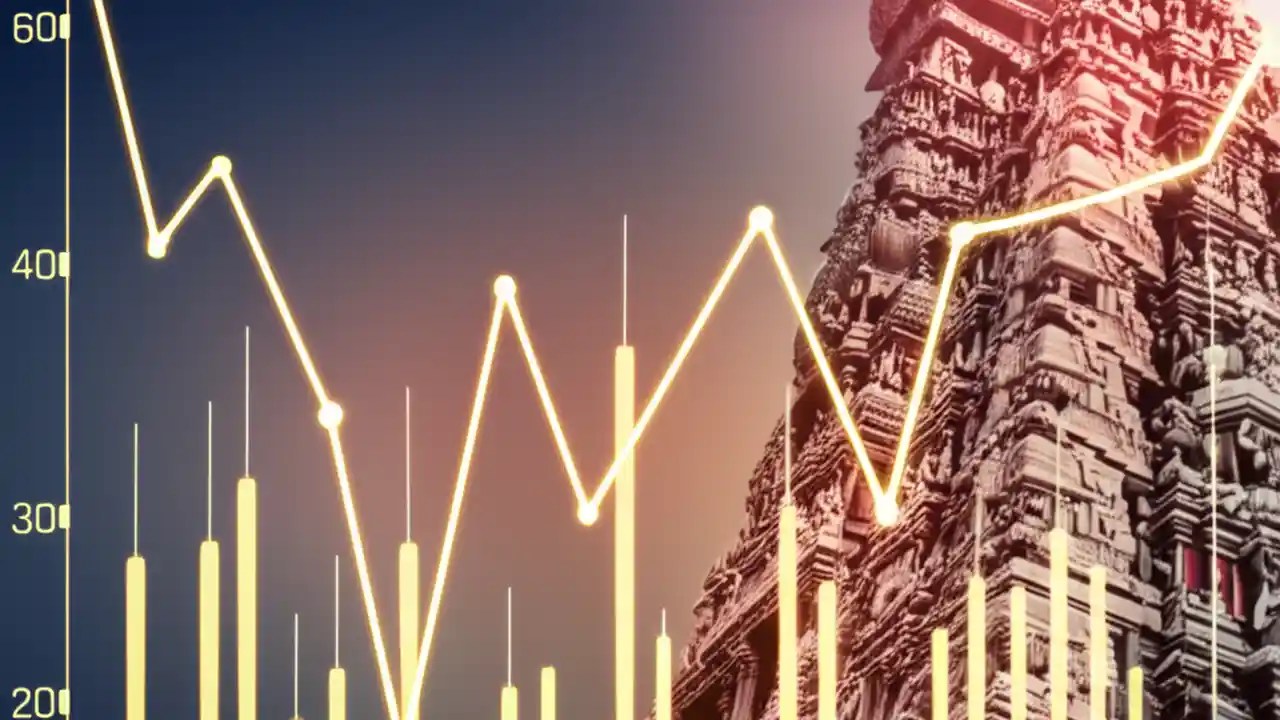 60
40
30
20