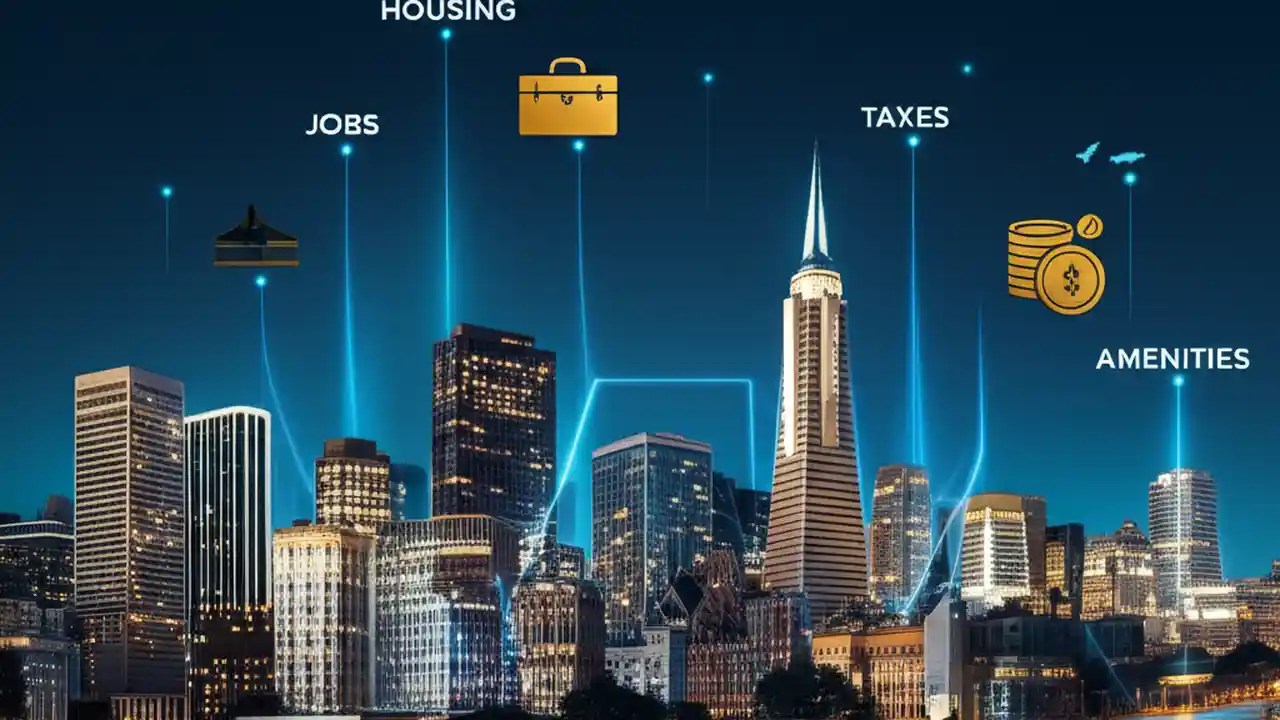 HOUSING

JOBS

TAXES

AMENITIES