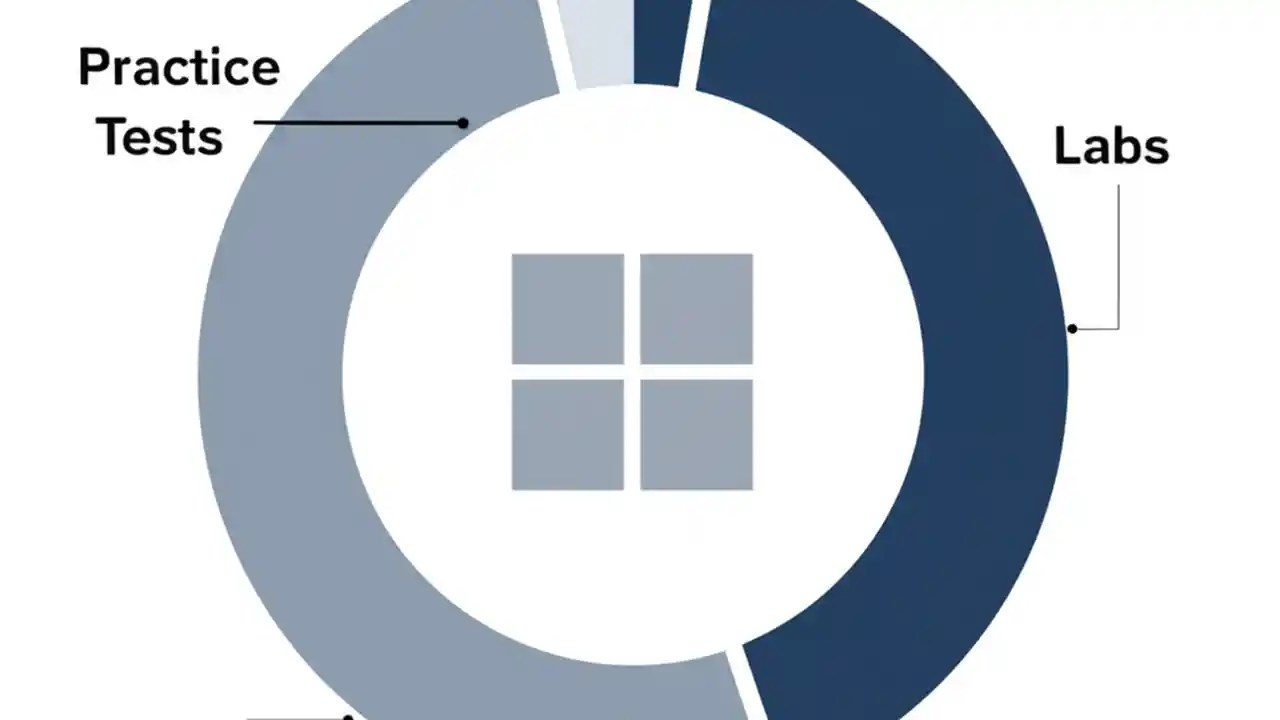 Practice Tests

Labs