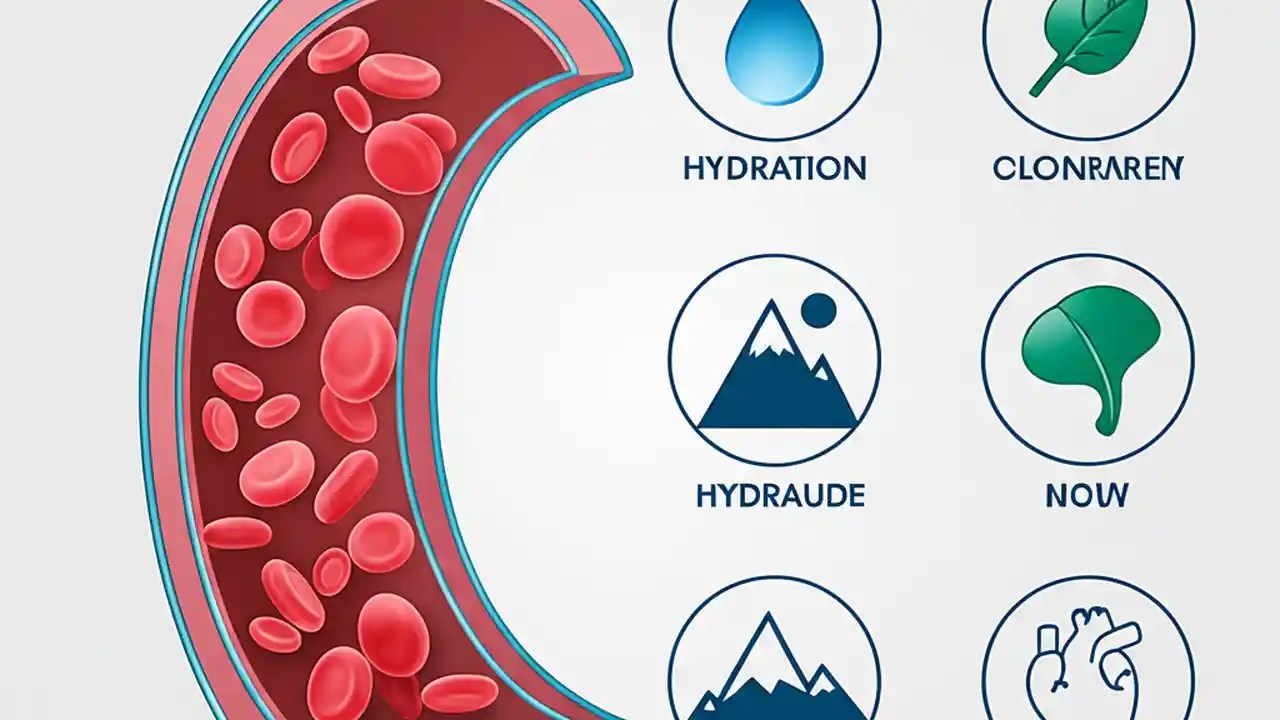 HYDRATION

CLONRAREN

HYDRAUDE

NOW