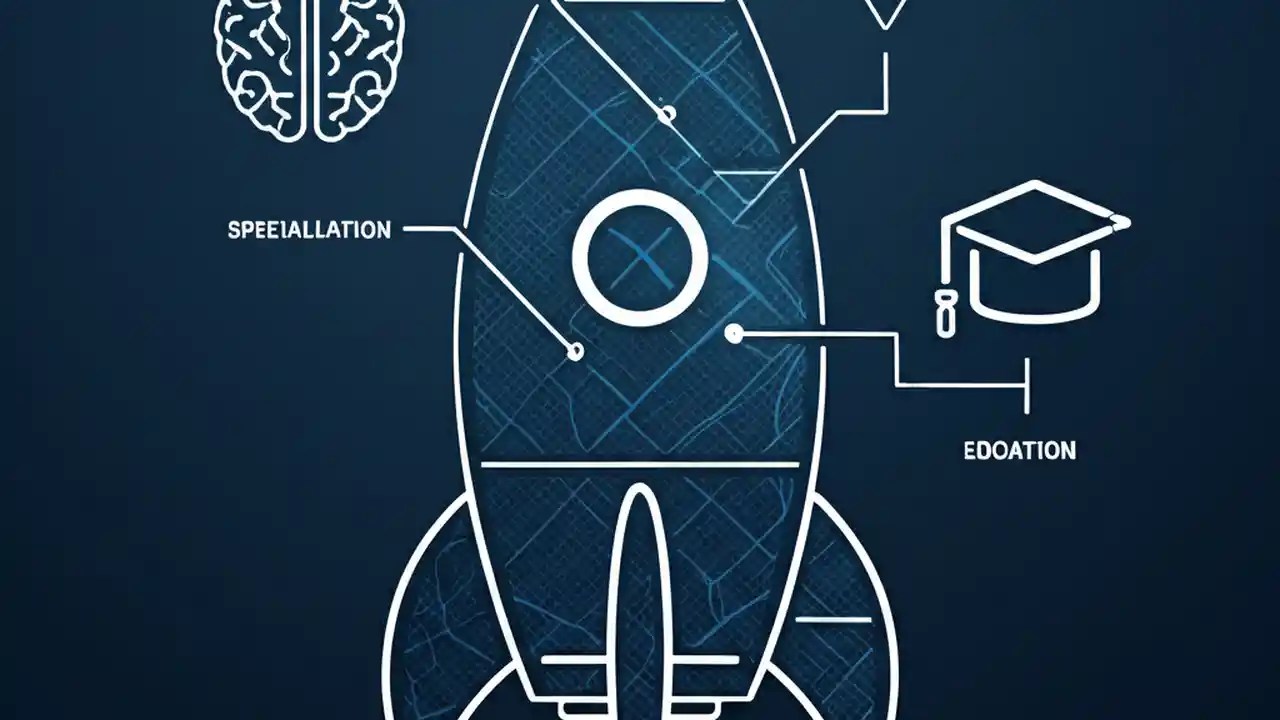 SPEEIALLATION

EDOATION