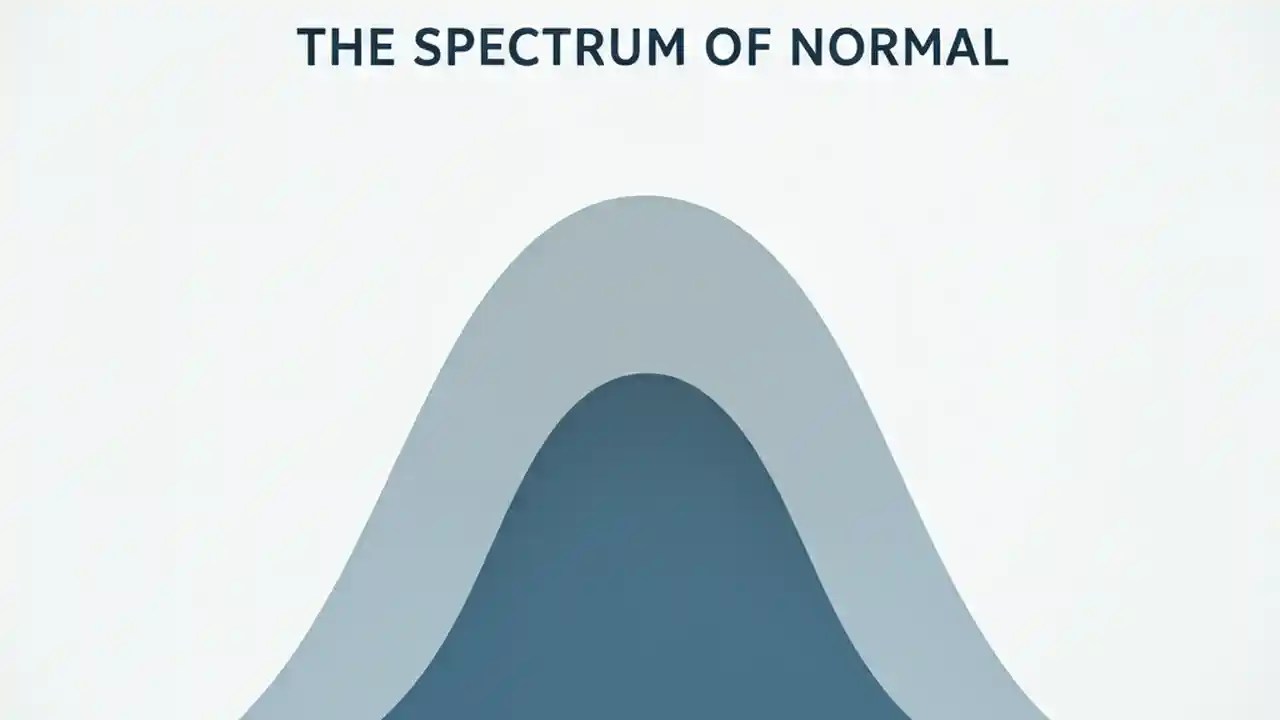 THE SPECTRUM OF NORMAL