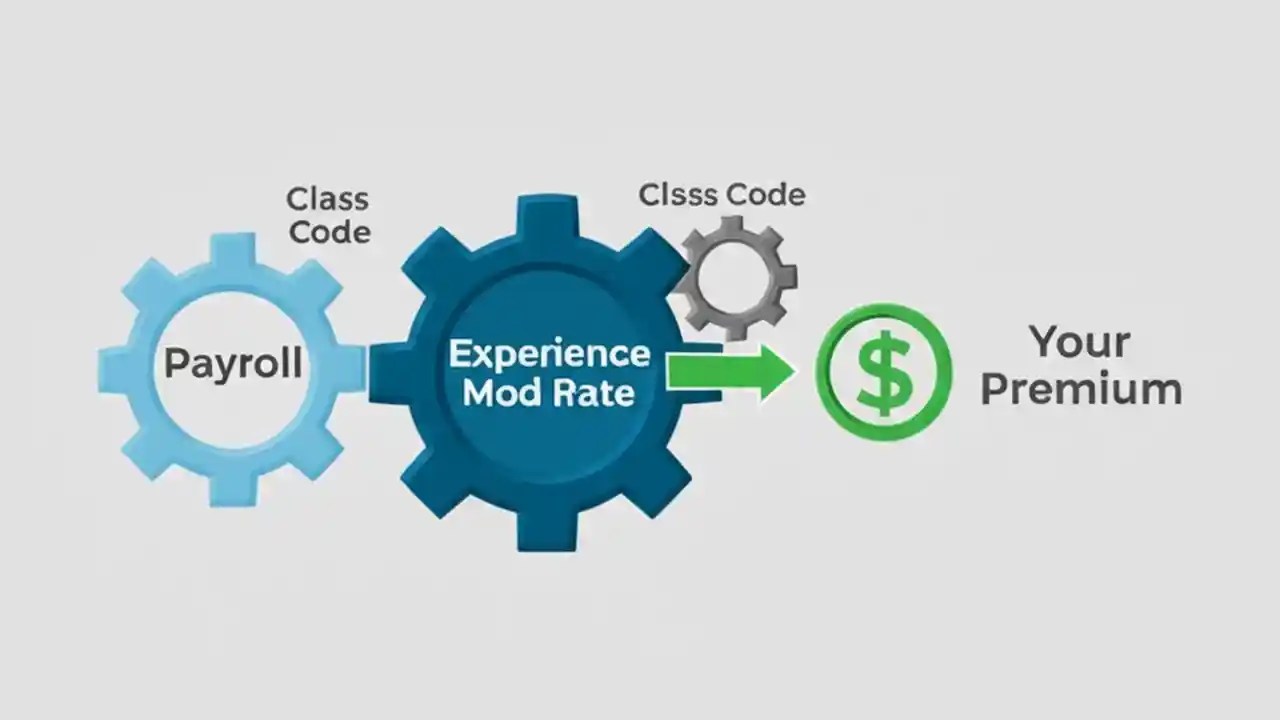 Class Code

Clsss Code

Payroll

Experience Mod Rate

$

Your Premium