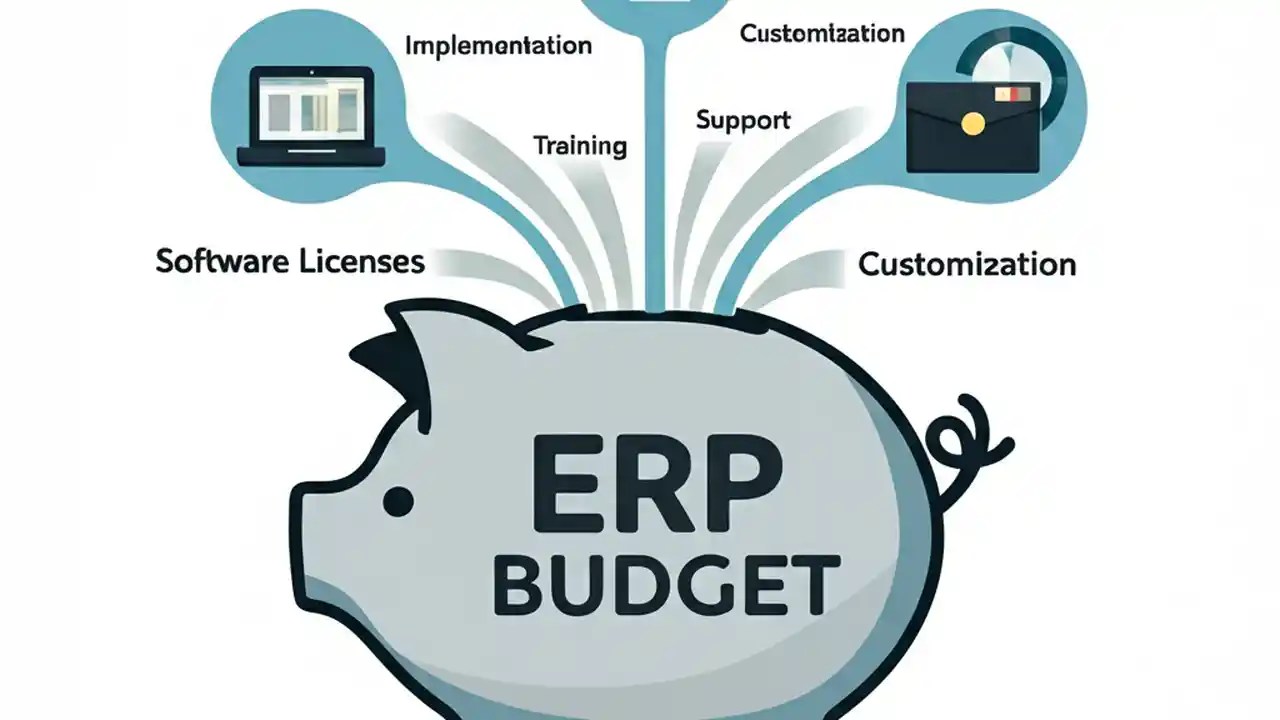 Implementation

Customization

Training

Support

Software Licenses

Customization

ERP
BUDGET