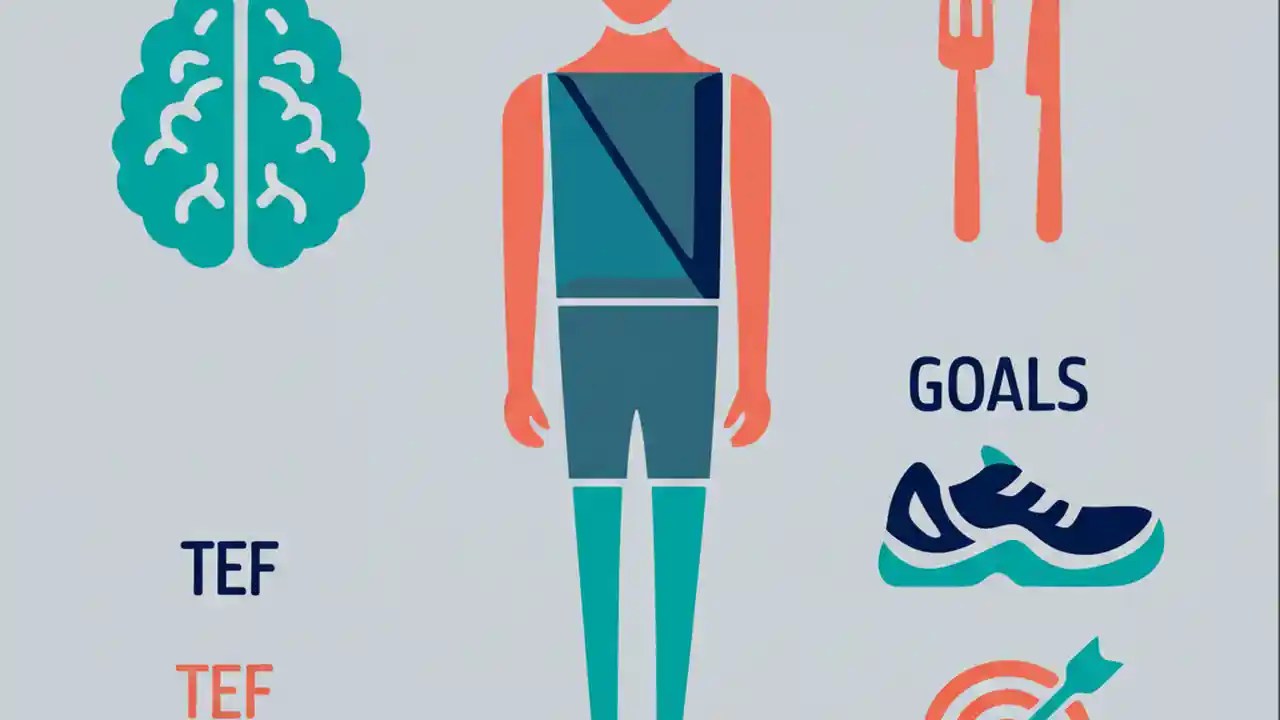 GOALS

TEF

TEF