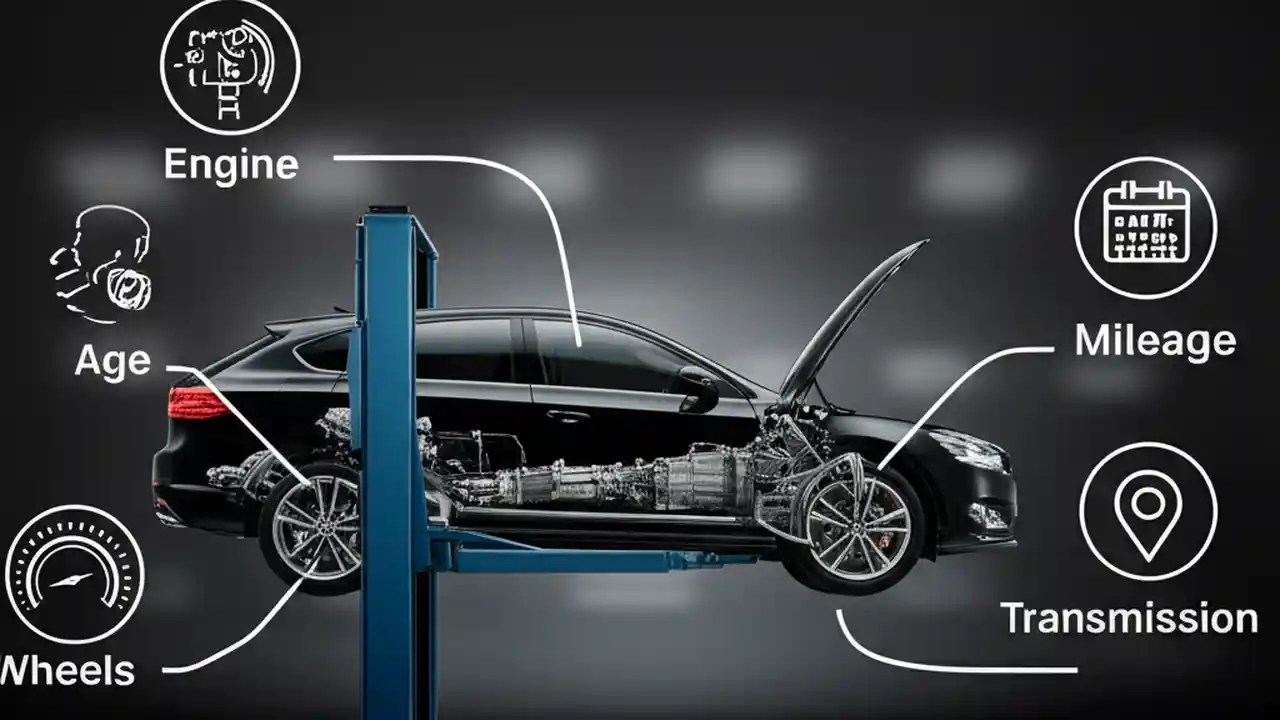 Engine

Age

Wheels

Mileage

Transmission