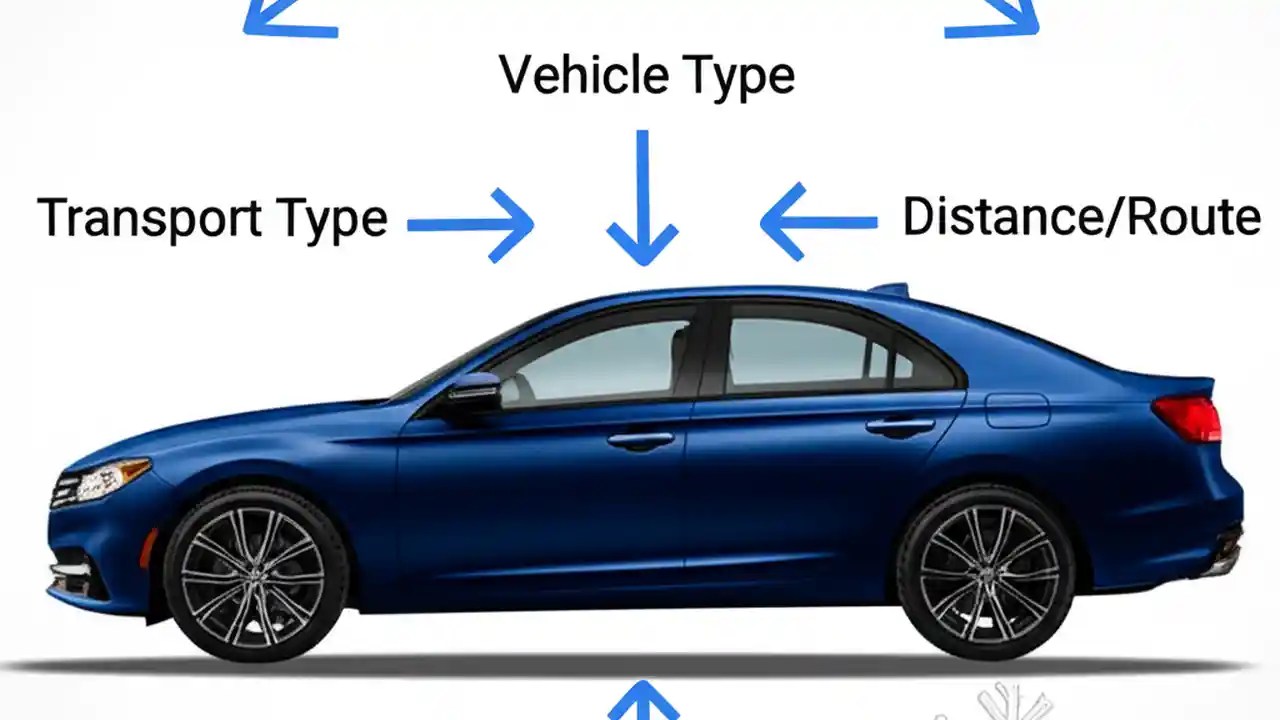 Vehicle Type

Transport Type

Distance/Route